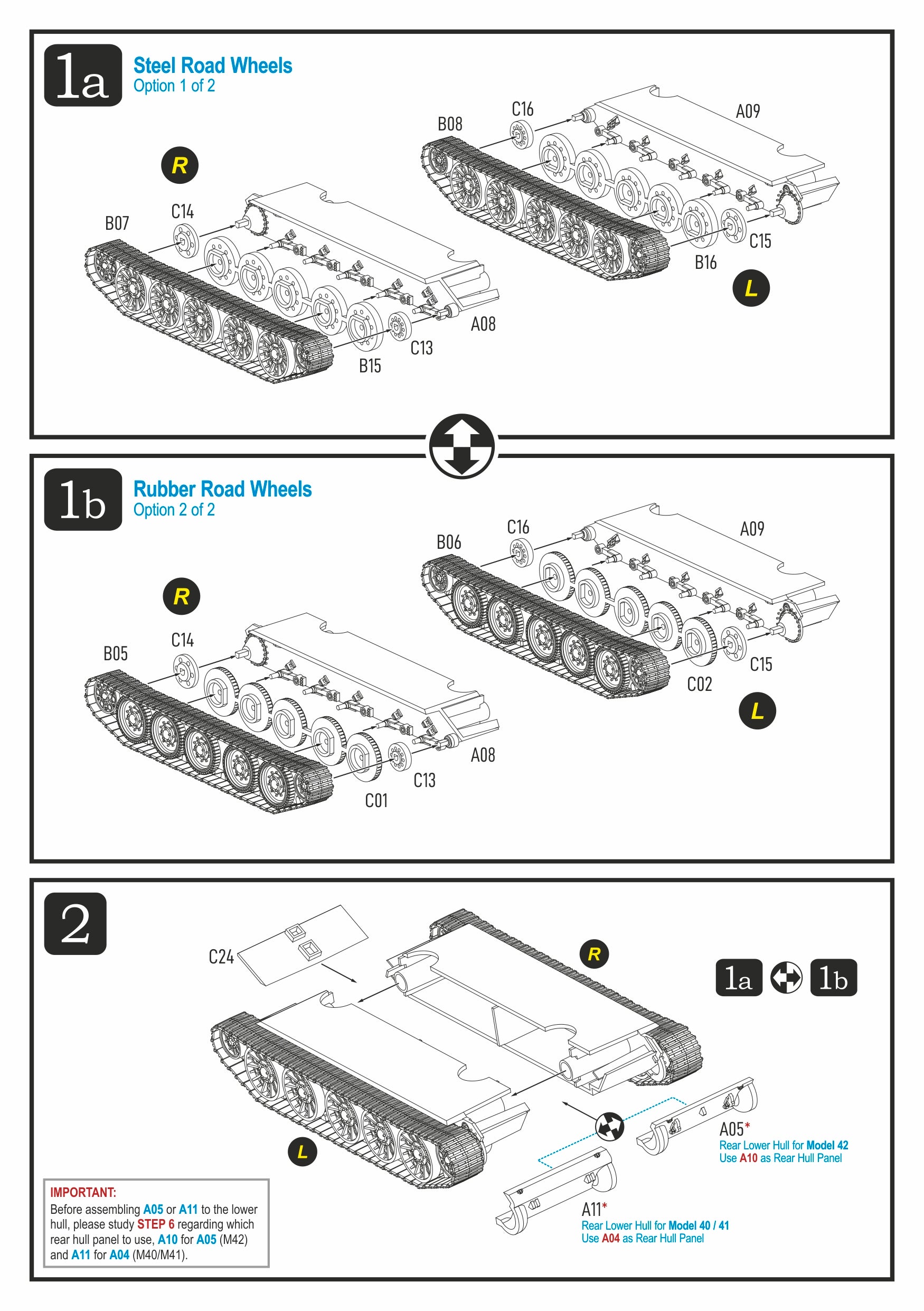 1a
Steel Road Wheels
Option 1 of 2

R
B07
C14
B15
C13
A08

B08
C16
A09
C15
B16
L

1b
Rubber Road Wheels
Option 2 of 2

R
B05
C14
C01
C13
A08

B06
C16
A09
C15
C02
L

2

C24
R
1a 1b
L
A05*
Rear Lower Hull for Model 42
Use A10 as Rear Hull Panel
A11*
Rear Lower Hull for Model 40 / 41
Use A04 as Rear Hull Panel

IMPORTANT:
Before assembling A05 or A11 to the lower hull, please study STEP 6 regarding which rear hull panel to use, A10 for A05 (M42) and A11 for A04 (M40/M41).