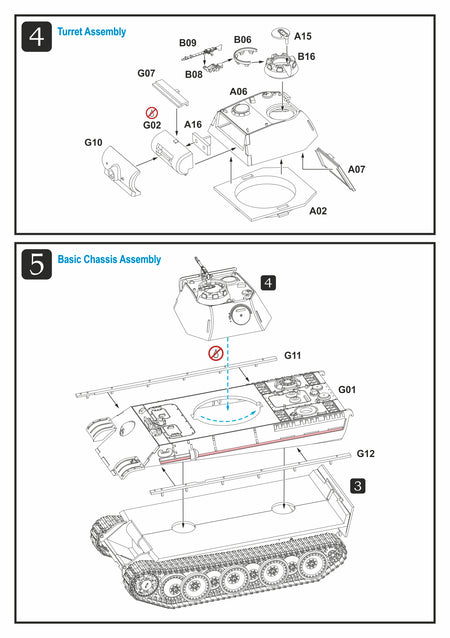 4 Turret Assembly

B09
B06
A15
B16
B08
G07
A06
G02
A16
G10
A07
A02

5 Basic Chassis Assembly

4
G11
G01
G12
3