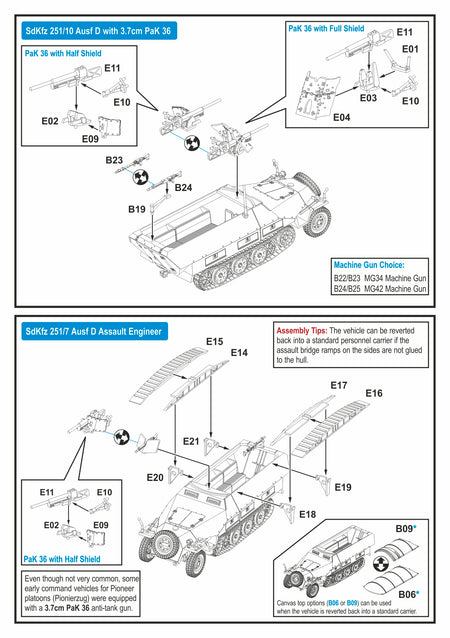 SdKfz 251/10 Ausf D with 3.7cm PaK 36

PaK 36 with Half Shield

E11

E10

E02

E09

PaK 36 with Full Shield

E11

E01

E03

E10

E04

B23

B24

B19

Machine Gun Choice:
B22/B23 MG34 Machine Gun
B24/B25 MG42 Machine Gun

SdKfz 251/7 Ausf D Assault Engineer

Assembly Tips: The vehicle can be reverted back into a standard personnel carrier if the assault bridge ramps on the sides are not glued to the hull.

E15

E14

E17

E16

E21

E20

E19

E18

E11

E10

E02

E09

PaK 36 with Half Shield

Even though not very common, some early command vehicles for Pioneer platoons (Pionierzug) were equipped with a 3.7cm PaK 36 anti-tank gun.

B09*

B06*

Canvas top options (B06 or B09) can be used when the vehicle is reverted back into a standard carrier.