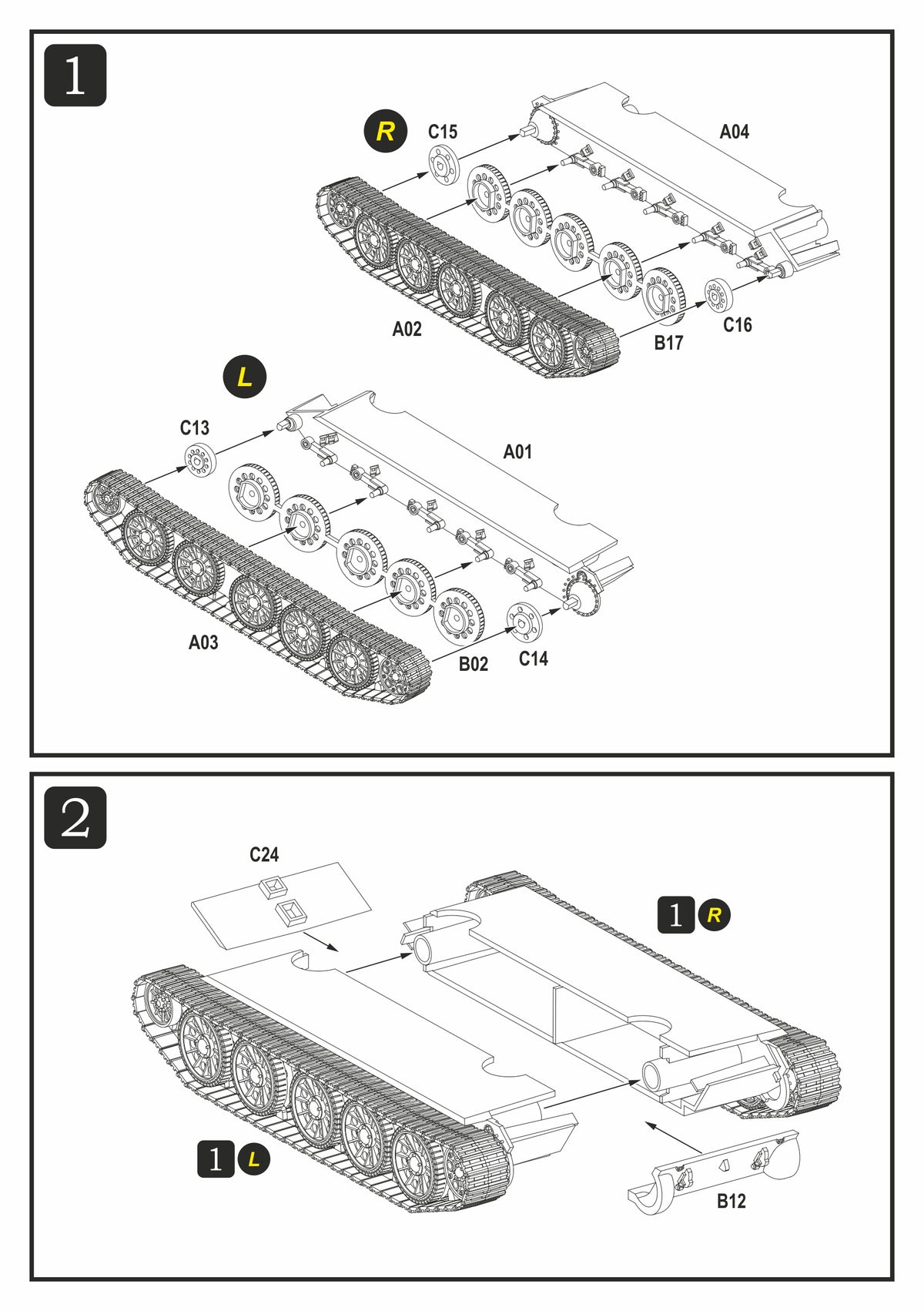 1

R

C15

A04

A02

B17

C16

L

C13

A01

A03

B02

C14

2

C24

1 R

1 L

B12