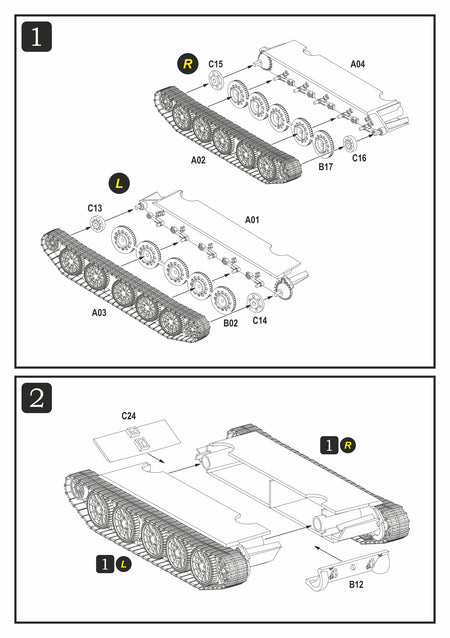 1

R

C15

A04

A02

B17

C16

L

C13

A01

A03

B02

C14

2

C24

1 R

1 L

B12