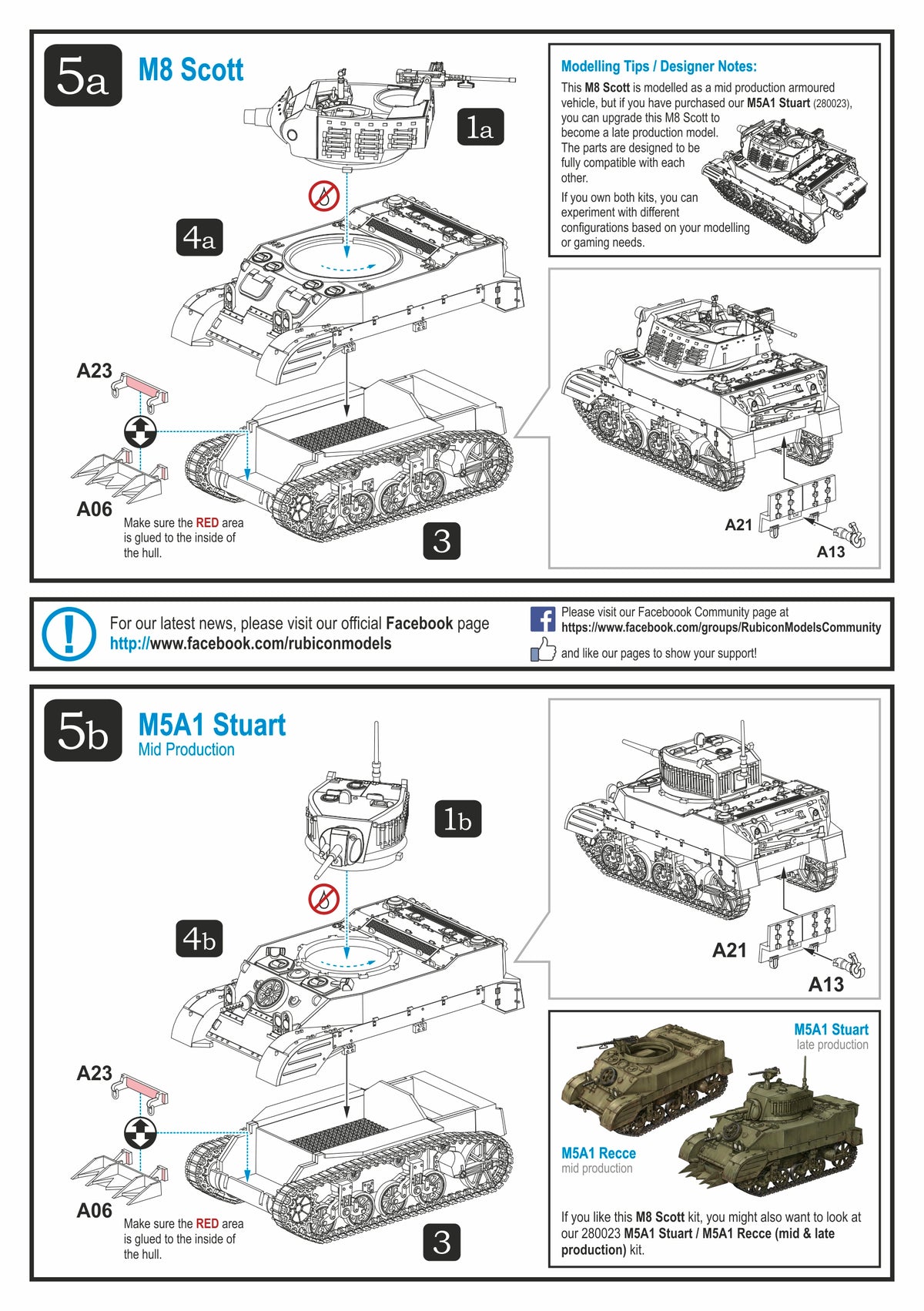 5a M8 Scott

1a

4a

A23

A06

Make sure the RED area is glued to the inside of the hull.

3

Modelling Tips / Designer Notes:

This M8 Scott is modelled as a mid production armoured vehicle, but if you have purchased our M5A1 Stuart (280023), you can upgrade this M8 Scott to become a late production model. The parts are designed to be fully compatible with each other.

If you own both kits, you can experiment with different configurations based on your modelling or gaming needs.

A21

A13

For our latest news, please visit our official Facebook page
http://www.facebook.com/rubiconmodels

Please visit our Faceboook Community page at
https://www.facebook.com/groups/RubiconModelsCommunity
and like our pages to show your support!

5b M5A1 Stuart
Mid Production

1b

4b

A23

A06

Make sure the RED area is glued to the inside of the hull.

3

A21

A13

M5A1 Stuart
late production

M5A1 Recce
mid production

If you like this M8 Scott kit, you might also want to look at our 280023 M5A1 Stuart / M5A1 Recce (mid & late production) kit.