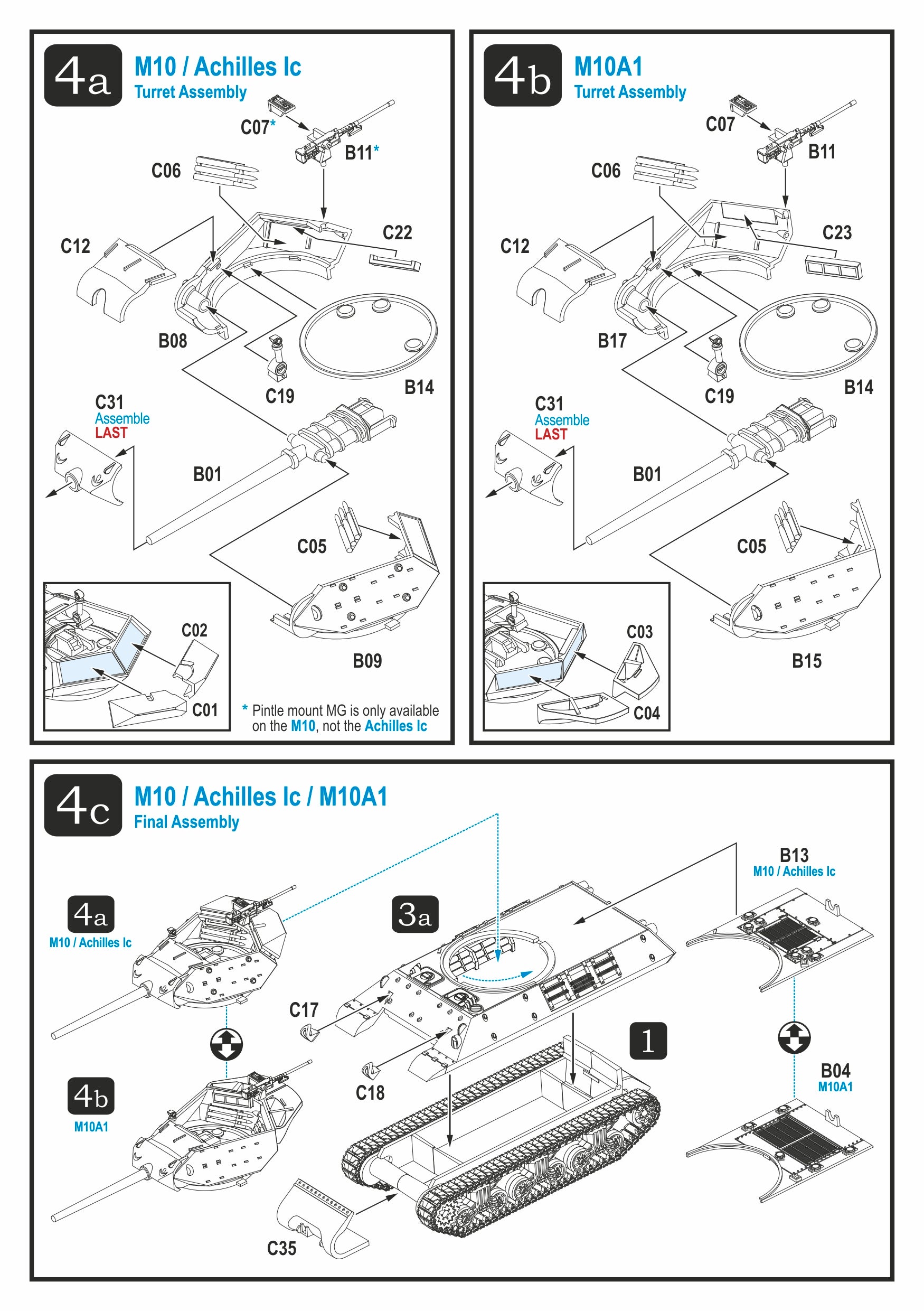 4a M10 / Achilles Ic
Turret Assembly

C07*
B11*
C06
C22
C12
B08
C19
B14
C31
Assemble
LAST
B01
C05
B09
C02
C01

* Pintle mount MG is only available on the M10, not the Achilles Ic

4b M10A1
Turret Assembly

C07
B11
C06
C23
C12
B17
C19
B14
C31
Assemble
LAST
B01
C05
B15
C03
C04

4c M10 / Achilles Ic / M10A1
Final Assembly

4a
M10 / Achilles Ic
4b
M10A1
3a
C17
C18
1
C35
B13
M10 / Achilles Ic
B04
M10A1