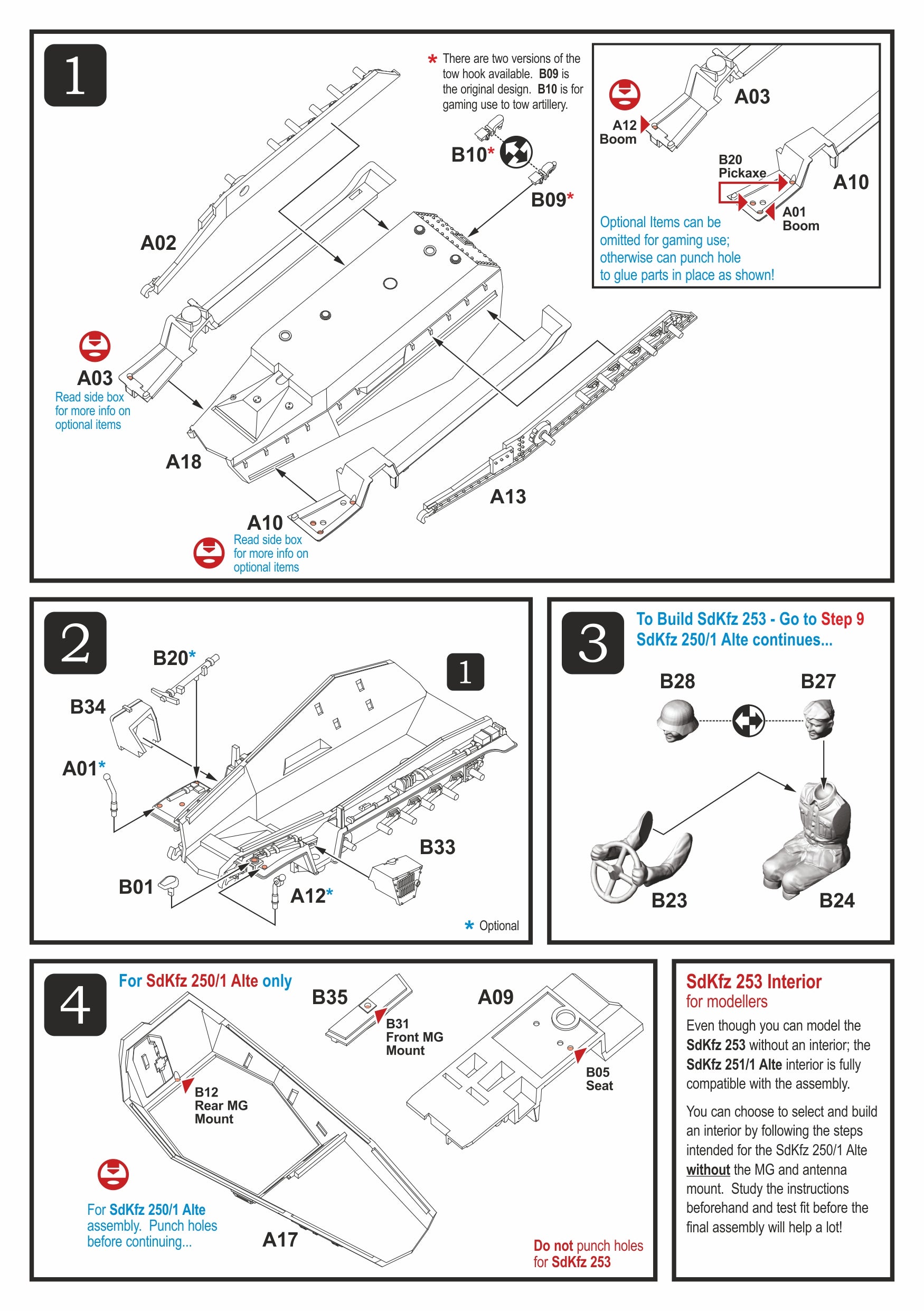 1

* There are two versions of the tow hook available. B09 is the original design. B10 is for gaming use to tow artillery.

B10*

B09*

A02

A03
Read side box for more info on optional items

A18

A10
Read side box for more info on optional items

A13

A03

A12
Boom

B20
Pickaxe

A10

A01
Boom

Optional Items can be omitted for gaming use; otherwise can punch hole to glue parts in place as shown!

2

B20*

B34

A01*

1

B33

B01

A12*

* Optional

3

To Build SdKfz 253 - Go to Step 9
SdKfz 250/1 Alte continues...

B28

B27

B23

B24

4

For SdKfz 250/1 Alte only

B35

B31
Front MG
Mount

A09

B05
Seat

B12
Rear MG
Mount

For SdKfz 250/1 Alte assembly. Punch holes before continuing...

A17

Do not punch holes for SdKfz 253

SdKfz 253 Interior
for modellers

Even though you can model the SdKfz 253 without an interior; the SdKfz 251/1 Alte interior is fully compatible with the assembly.

You can choose to select and build an interior by following the steps intended for the SdKfz 250/1 Alte without the MG and antenna mount. Study the instructions beforehand and test fit before the final assembly will help a lot!