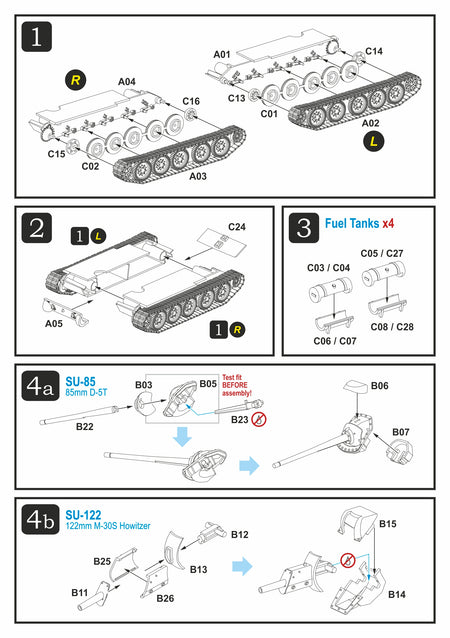 1

R

A04

C16

C15

C02

A03

A01

C14

C13

C01

A02

L

2

1 L

C24

A05

1 R

3

Fuel Tanks x4

C03 / C04

C05 / C27

C06 / C07

C08 / C28

4a

SU-85
85mm D-5T

B03

B05

Test fit BEFORE assembly!

B22

B23

B06

B07

4b

SU-122
122mm M-30S Howitzer

B12

B25

B13

B11

B26

B15

B14