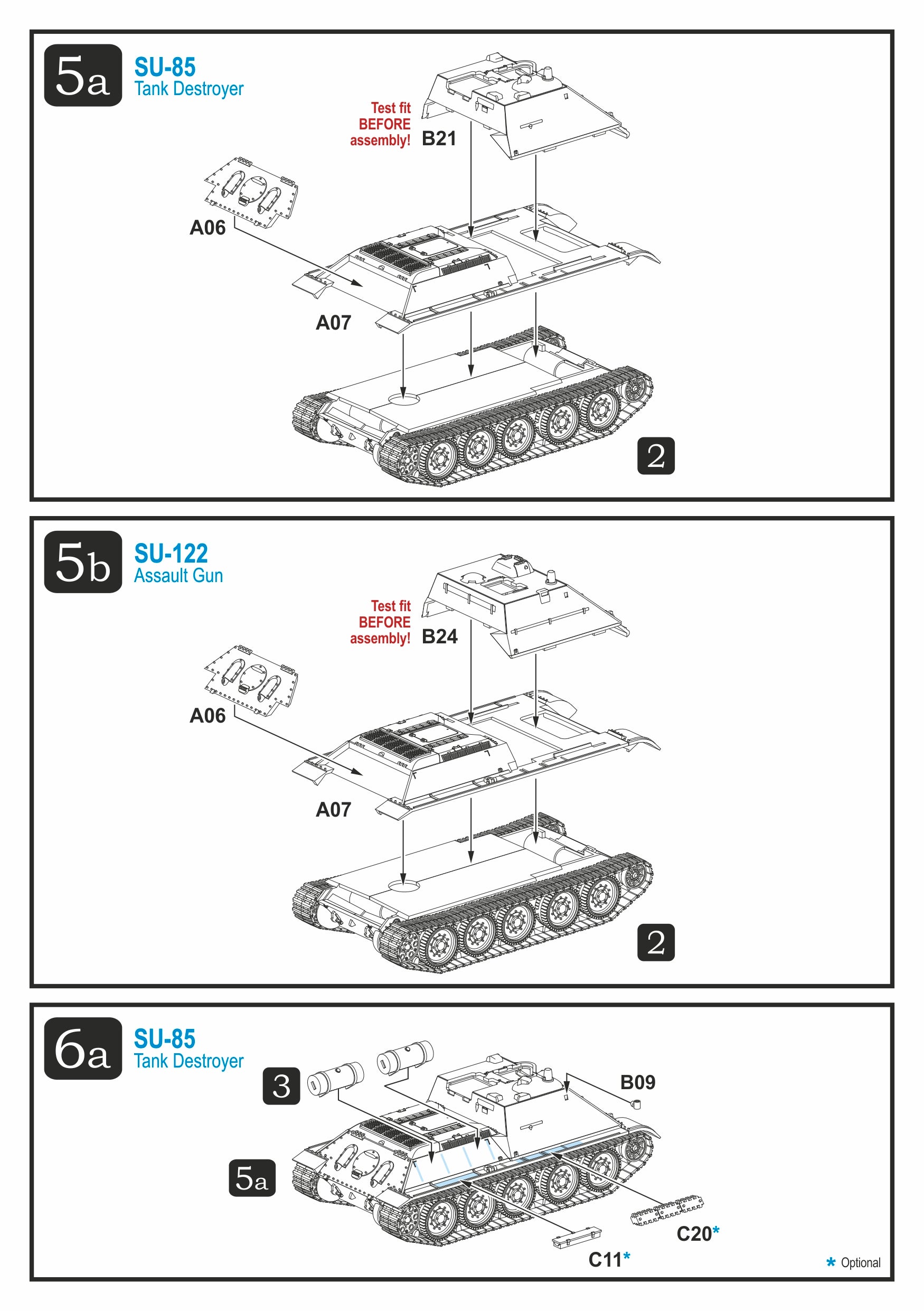 5a
SU-85
Tank Destroyer

Test fit BEFORE assembly!
B21
A06
A07
2

5b
SU-122
Assault Gun

Test fit BEFORE assembly!
B24
A06
A07
2

6a
SU-85
Tank Destroyer

3
B09
5a
C20*
C11*
* Optional