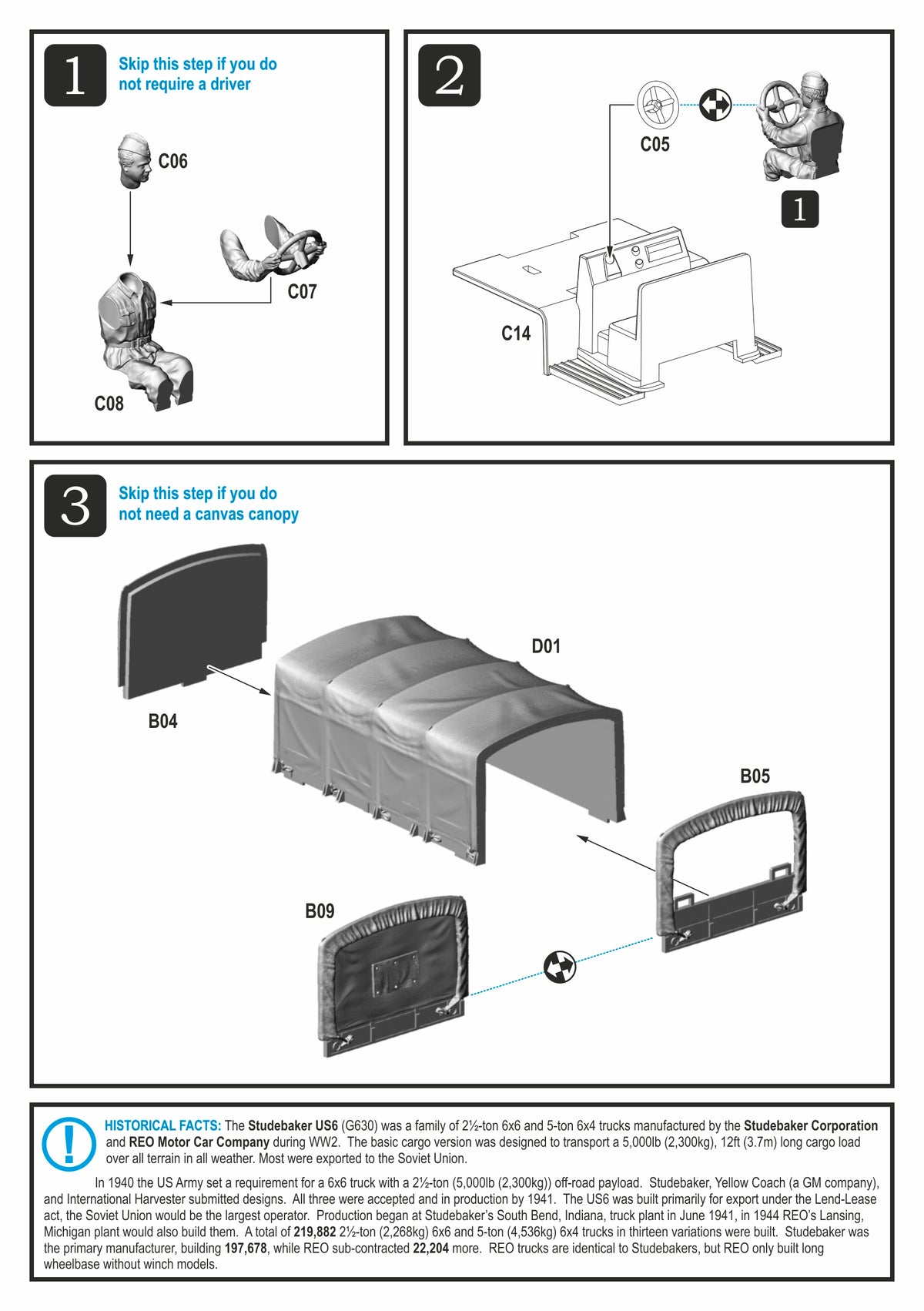 1

Skip this step if you do not require a driver

C06

C07

C08

2

C05

1

C14

3

Skip this step if you do not need a canvas canopy

D01

B04

B05

B09

!

HISTORICAL FACTS: The Studebaker US6 (G630) was a family of 2½-ton 6x6 and 5-ton 6x4 trucks manufactured by the Studebaker Corporation and REO Motor Car Company during WW2. The basic cargo version was designed to transport a 5,000lb (2,300kg), 12ft (3.7m) long cargo load over all terrain in all weather. Most were exported to the Soviet Union.

In 1940 the US Army set a requirement for a 6x6 truck with a 2½-ton (5,000lb (2,300kg)) off-road payload. Studebaker, Yellow Coach (a GM company), and International Harvester submitted designs. All three were accepted and in production by 1941. The US6 was built primarily for export under the Lend-Lease act, the Soviet Union would be the largest operator. Production began at Studebaker's South Bend, Indiana, truck plant in June 1941, in 1944 REO's Lansing, Michigan plant would also build them. A total of 219,882 2½-ton (2,268kg) 6x6 and 5-ton (4,536kg) 6x4 trucks in thirteen variations were built. Studebaker was the primary manufacturer, building 197,678, while REO sub-contracted 22,204 more. REO trucks are identical to Studebakers, but REO only built long wheelbase without winch models.