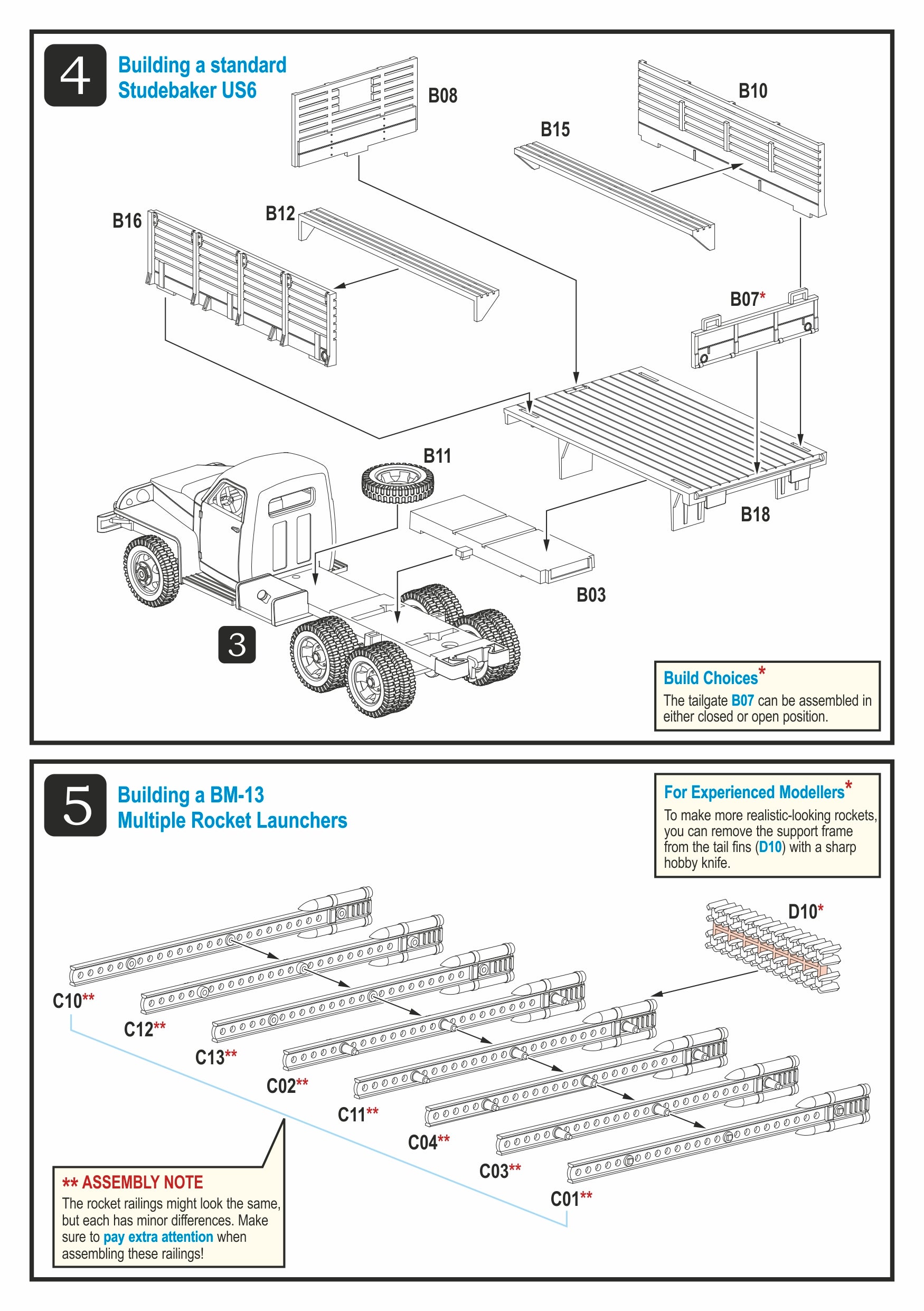 4

Building a standard Studebaker US6

B08

B10

B15

B16

B12

B07*

B11

B18

B03

3

Build Choices*
The tailgate B07 can be assembled in either closed or open position.

5

Building a BM-13 Multiple Rocket Launchers

For Experienced Modellers*
To make more realistic-looking rockets, you can remove the support frame from the tail fins (D10) with a sharp hobby knife.

D10*

C10**

C12**

C13**

C02**

C11**

C04**

C03**

C01**

** ASSEMBLY NOTE
The rocket railings might look the same, but each has minor differences. Make sure to pay extra attention when assembling these railings!