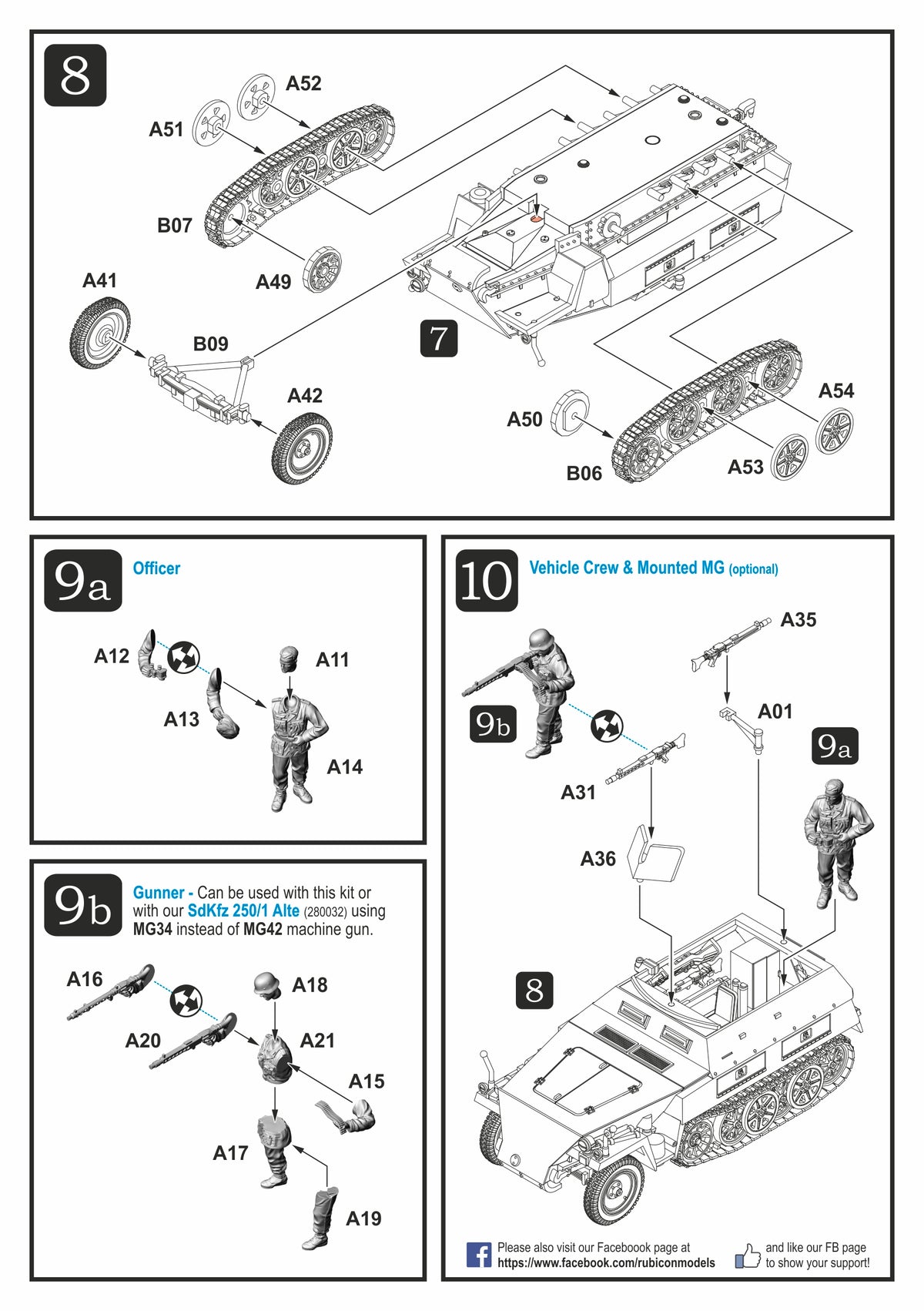 8

A52
A51
B07
A49
A41
B09
A42
7
A50
B06
A53
A54

9a Officer

A12
A11
A13
A14

9b Gunner - Can be used with this kit or with our SdKfz 250/1 Alte (280032) using MG34 instead of MG42 machine gun.

A16
A18
A20
A21
A15
A17
A19

10 Vehicle Crew & Mounted MG (optional)

A35
9b
A01
9a
A31
A36
8

Please also visit our Faceboook page at https://www.facebook.com/rubiconmodels

and like our FB page to show your support!