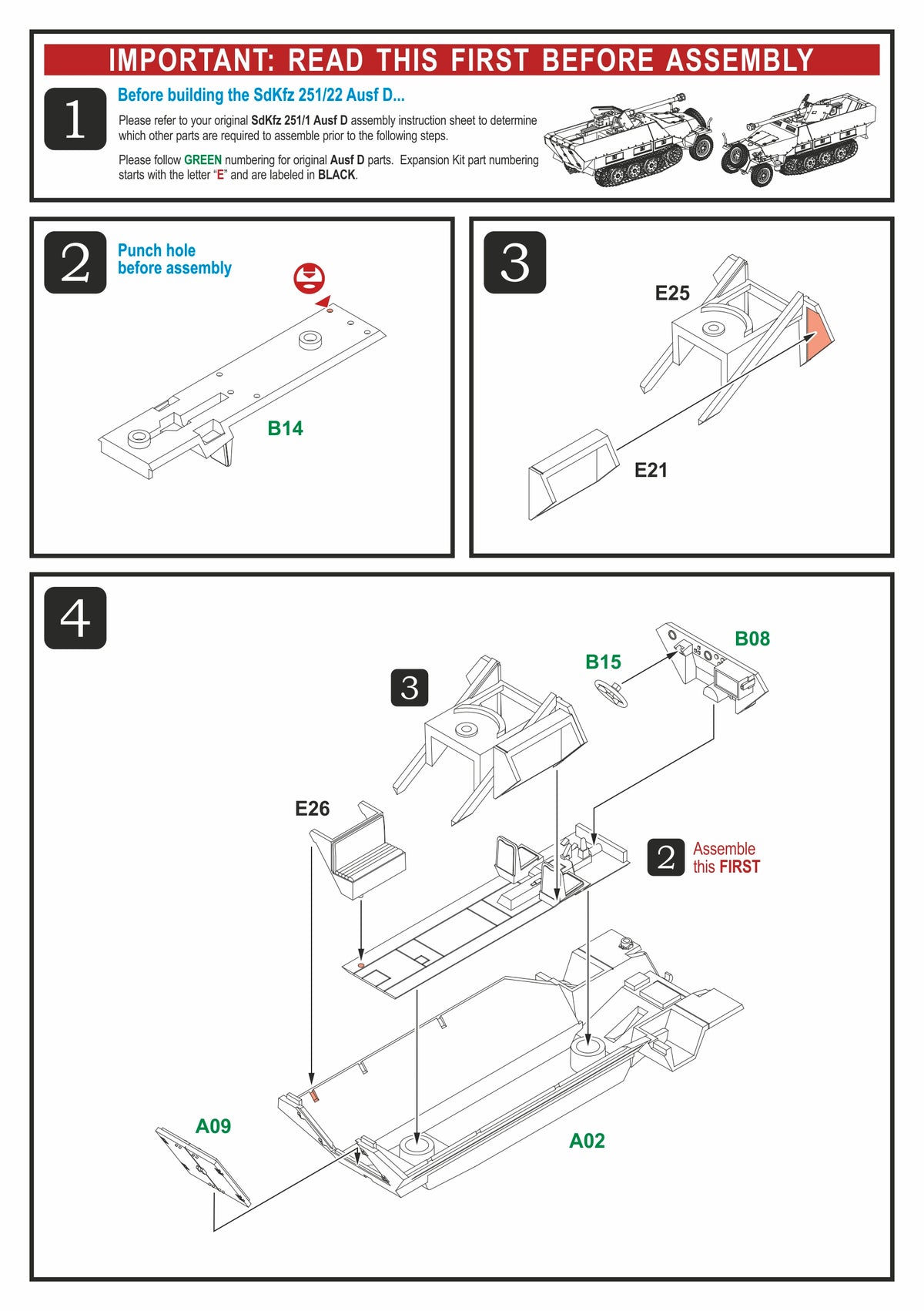 IMPORTANT: READ THIS FIRST BEFORE ASSEMBLY

1

Before building the SdKfz 251/22 Ausf D...

Please refer to your original SdKfz 251/1 Ausf D assembly instruction sheet to determine which other parts are required to assemble prior to the following steps.

Please follow GREEN numbering for original Ausf D parts. Expansion Kit part numbering starts with the letter "E" and are labeled in BLACK.

2

Punch hole before assembly

B14

3

E25

E21

4

3

B15

B08

E26

2 Assemble this FIRST

A09

A02