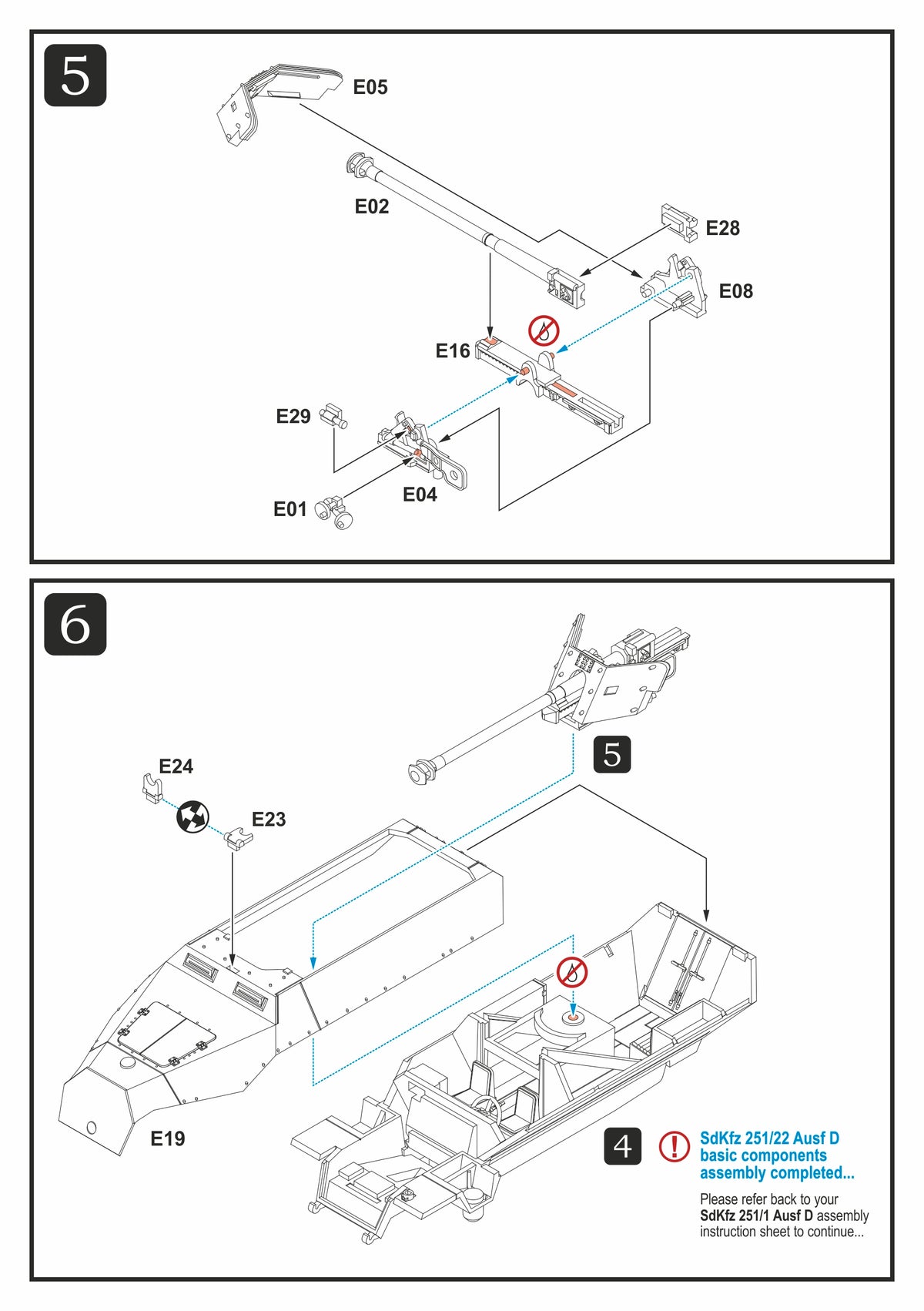 5

E05

E02

E28

E08

E16

E29

E04

E01

6

E24

E23

5

E19

4

SdKfz 251/22 Ausf D basic components assembly completed...

Please refer back to your **SdKfz 251/1 Ausf D** assembly instruction sheet to continue...