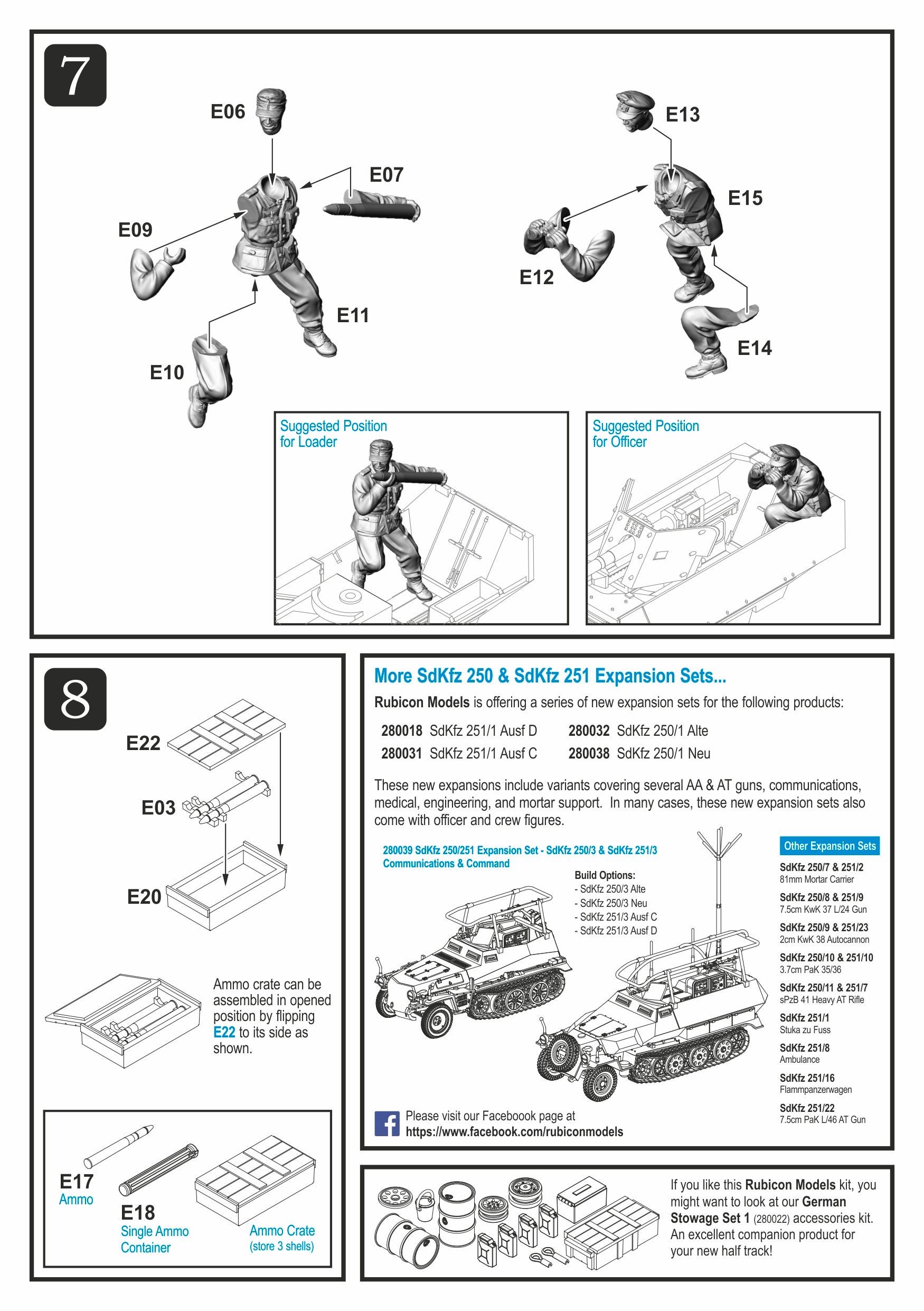 7

E06

E07

E09

E11

E10

E13

E15

E12

E14

Suggested Position for Loader

Suggested Position for Officer

8

E22

E03

E20

Ammo crate can be assembled in opened position by flipping E22 to its side as shown.

E17
Ammo

E18
Single Ammo Container

Ammo Crate
(store 3 shells)

More SdKfz 250 & SdKfz 251 Expansion Sets...

Rubicon Models is offering a series of new expansion sets for the following products:

280018 SdKfz 251/1 Ausf D
280031 SdKfz 251/1 Ausf C
280032 SdKfz 250/1 Alte
280038 SdKfz 250/1 Neu

These new expansions include variants covering several AA & AT guns, communications, medical, engineering, and mortar support. In many cases, these new expansion sets also come with officer and crew figures.

280039 SdKfz 250/251 Expansion Set - SdKfz 250/3 & SdKfz 251/3 Communications & Command

Build Options:
- SdKfz 250/3 Alte
- SdKfz 250/3 Neu
- SdKfz 251/3 Ausf C
- SdKfz 251/3 Ausf D

Other Expansion Sets

SdKfz 250/7 & 251/2
81mm Mortar Carrier

SdKfz 250/8 & 251/9
7.5cm KwK 37 L/24 Gun

SdKfz 250/9 & 251/23
2cm KwK 38 Autocannon

SdKfz 250/10 & 251/10
3.7cm PaK 35/36

SdKfz 250/11 & 251/7
sPzB 41 Heavy AT Rifle

SdKfz 251/1
Stuka zu Fuss

SdKfz 251/8
Ambulance

SdKfz 251/16
Flammpanzerwagen

SdKfz 251/22
7.5cm PaK L/46 AT Gun

Please visit our Faceboook page at
https://www.facebook.com/rubiconmodels

If you like this Rubicon Models kit, you might want to look at our German Stowage Set 1 (280022) accessories kit. An excellent companion product for your new half track!