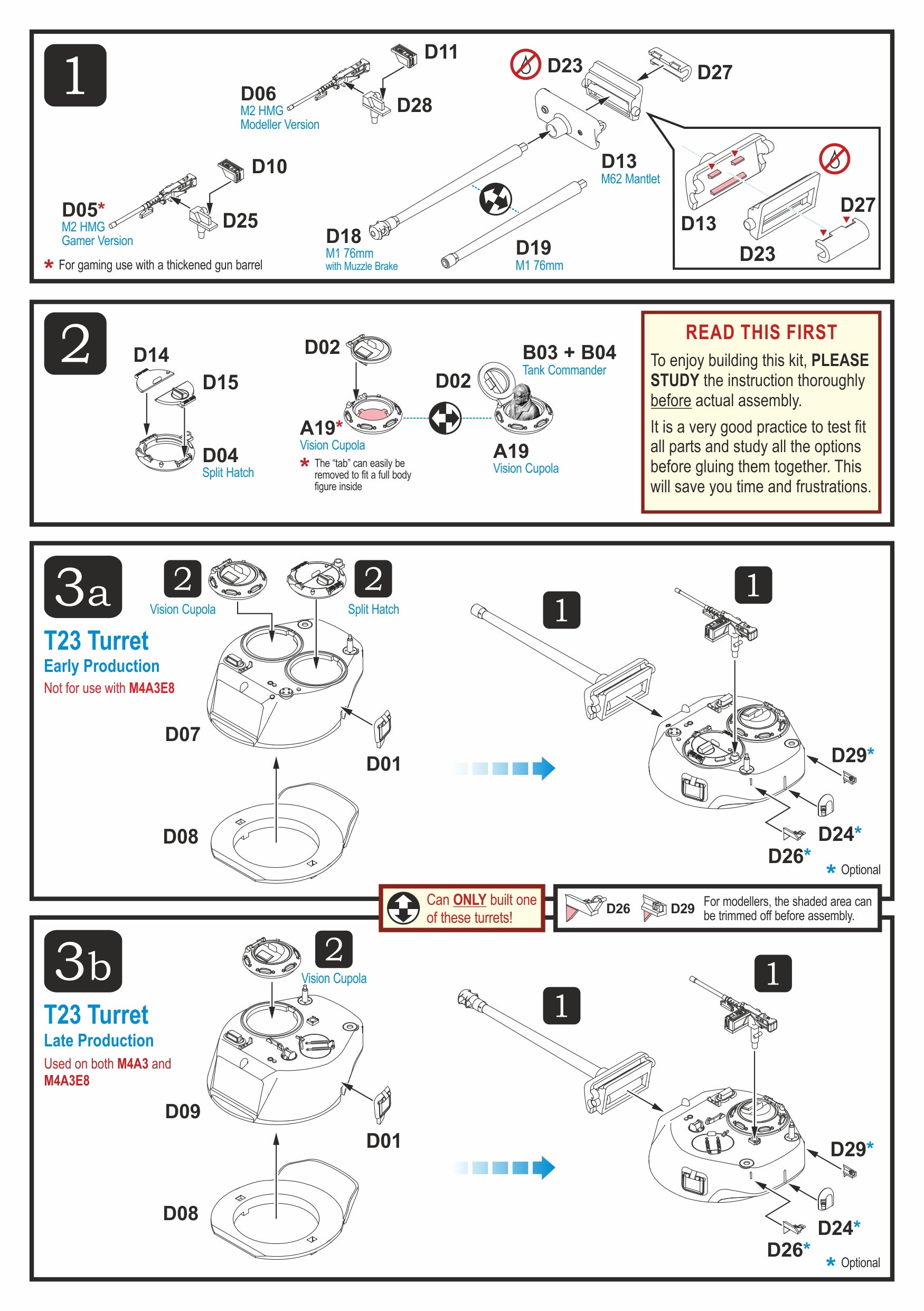 1

D11
D06
M2 HMG
Modeller Version
D28
D23
D27
D10
D05*
M2 HMG
Gamer Version
D25
D13
M62 Mantlet
D18
M1 76mm
with Muzzle Brake
D19
M1 76mm
D13
D23
D27
* For gaming use with a thickened gun barrel

2

D14
D15
D04
Split Hatch
D02
A19*
Vision Cupola
* The "tab" can easily be removed to fit a full body figure inside
D02
B03 + B04
Tank Commander
A19
Vision Cupola

READ THIS FIRST
To enjoy building this kit, PLEASE STUDY the instruction thoroughly before actual assembly.
It is a very good practice to test fit all parts and study all the options before gluing them together. This will save you time and frustrations.

3a

2
Vision Cupola
2
Split Hatch
T23 Turret
Early Production
Not for use with M4A3E8
D07
D01
D08
1
1
D29*
D24*
D26*
* Optional

Can ONLY built one of these turrets!
D26 D29 For modellers, the shaded area can be trimmed off before assembly.

3b

2
Vision Cupola
T23 Turret
Late Production
Used on both M4A3 and M4A3E8
D09
D01
D08
1
1
D29*
D24*
D26*
* Optional