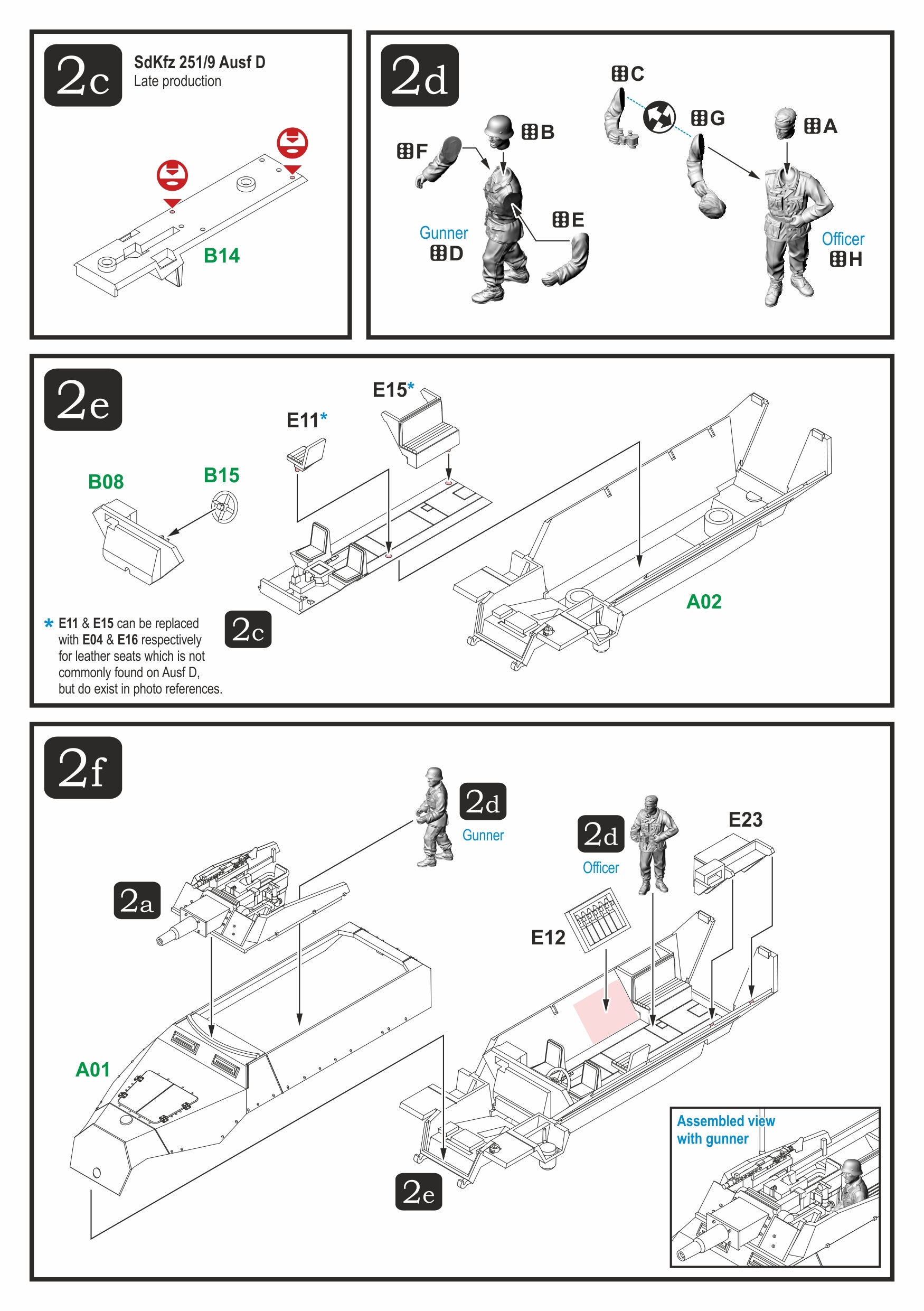 2c
SdKfz 251/9 Ausf D
Late production

B14

2d
C
G
A
B
F
E
Gunner
D
Officer
H

2e
E15*
E11*
B08
B15
A02
2c

* E11 & E15 can be replaced with E04 & E16 respectively for leather seats which is not commonly found on Ausf D, but do exist in photo references.

2f
2d
Gunner
2d
Officer
E23
2a
E12
A01
2e
Assembled view with gunner