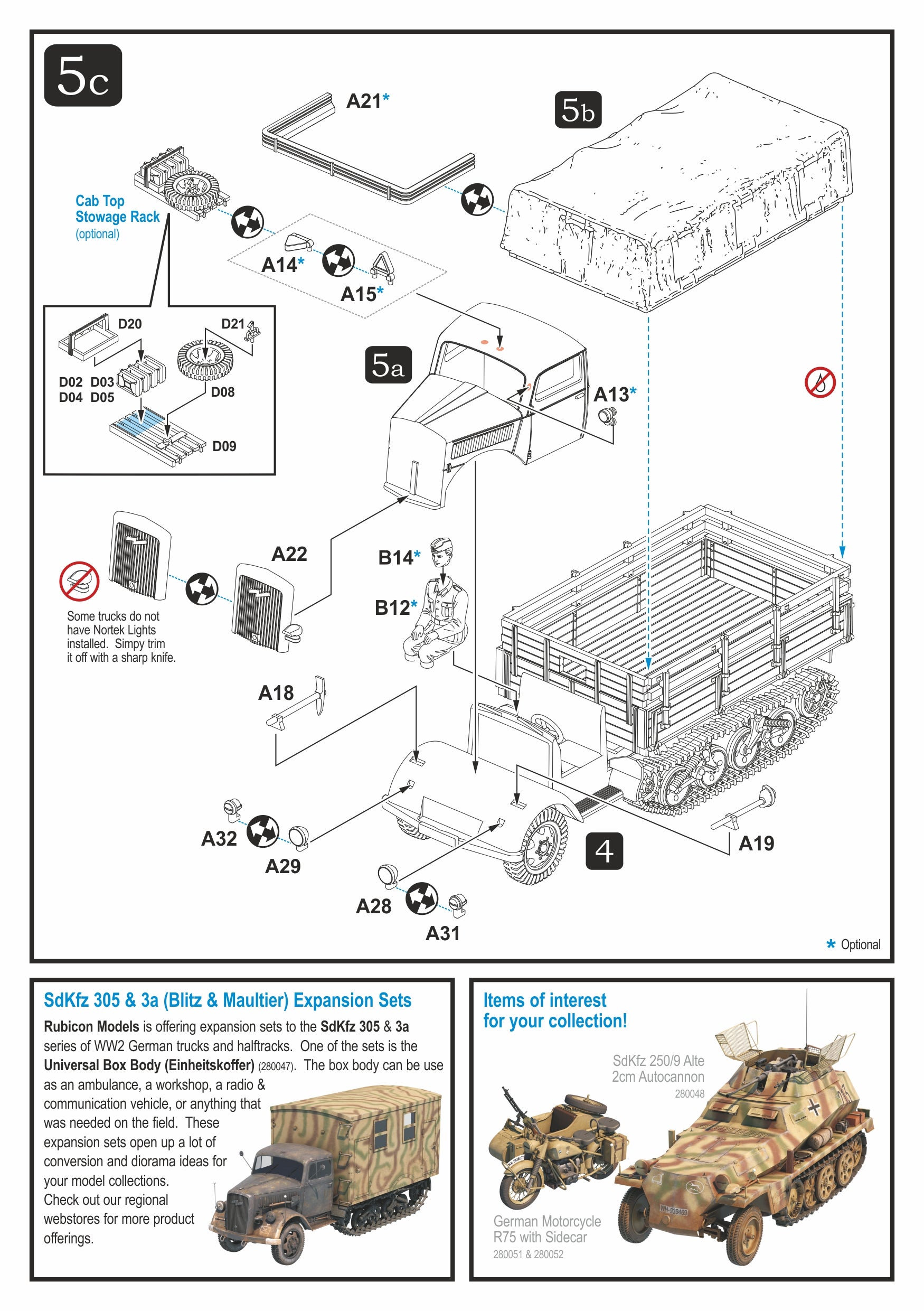 5c

A21*

5b

Cab Top
Stowage Rack
(optional)

A14*

A15*

D20

D21

D02 D03
D04 D05

D08

D09

5a

A13*

A22

B14*

B12*

Some trucks do not have Nortek Lights installed. Simpy trim it off with a sharp knife.

A18

A32

A29

A28

A31

4

A19

* Optional

SdKfz 305 & 3a (Blitz & Maultier) Expansion Sets

Rubicon Models is offering expansion sets to the SdKfz 305 & 3a series of WW2 German trucks and halftracks. One of the sets is the Universal Box Body (Einheitskoffer) (280047). The box body can be use as an ambulance, a workshop, a radio & communication vehicle, or anything that was needed on the field. These expansion sets open up a lot of conversion and diorama ideas for your model collections. Check out our regional webstores for more product offerings.

Items of interest for your collection!

SdKfz 250/9 Alte
2cm Autocannon
280048

German Motorcycle
R75 with Sidecar
280051 & 280052