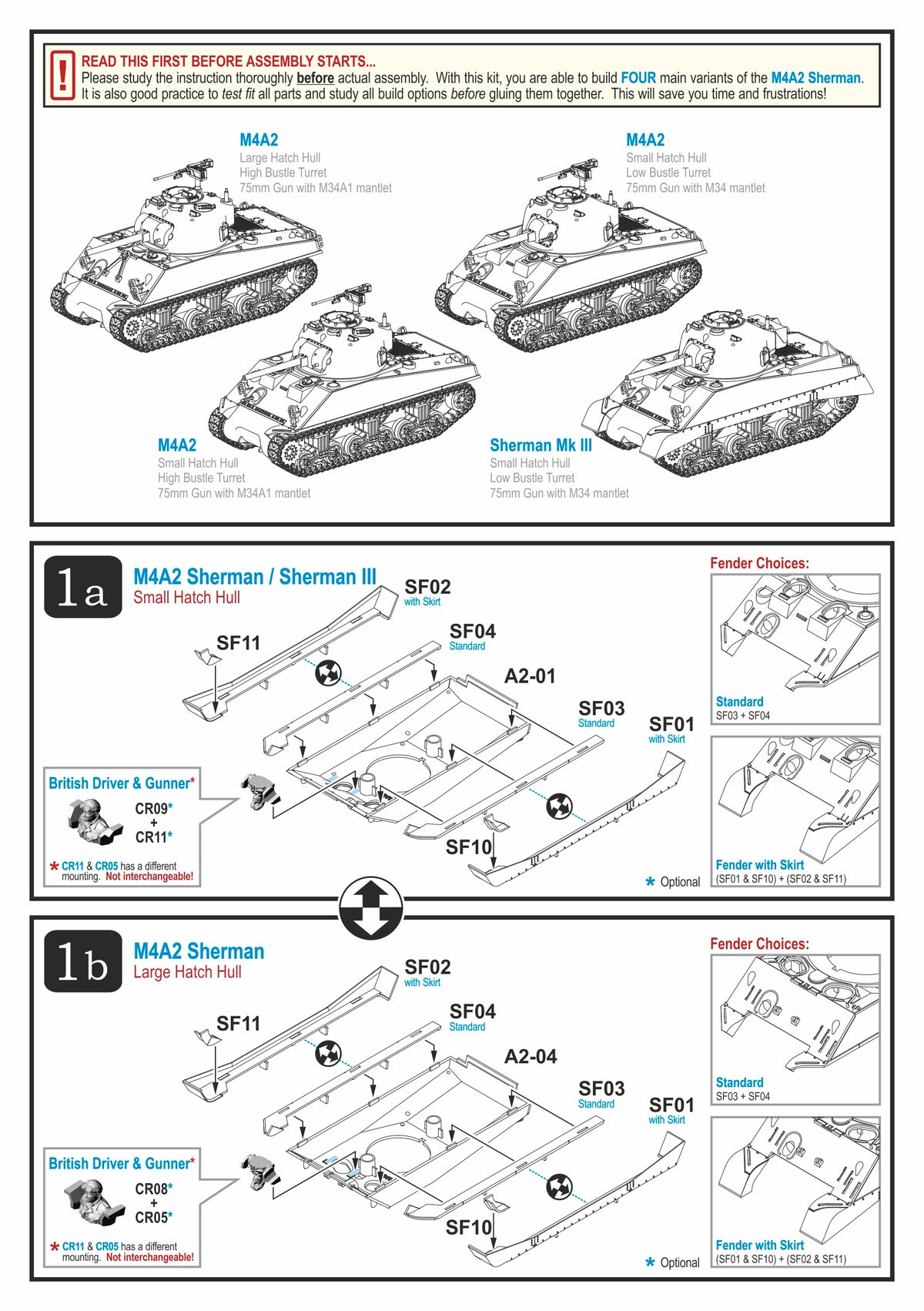 !
READ THIS FIRST BEFORE ASSEMBLY STARTS...
Please study the instruction thoroughly before actual assembly. With this kit, you are able to build FOUR main variants of the M4A2 Sherman. It is also good practice to test fit all parts and study all build options before gluing them together. This will save you time and frustrations!

M4A2
Large Hatch Hull
High Bustle Turret
75mm Gun with M34A1 mantlet

M4A2
Small Hatch Hull
Low Bustle Turret
75mm Gun with M34 mantlet

M4A2
Small Hatch Hull
High Bustle Turret
75mm Gun with M34A1 mantlet

Sherman Mk III
Small Hatch Hull
Low Bustle Turret
75mm Gun with M34 mantlet

1a
M4A2 Sherman / Sherman III
Small Hatch Hull

SF02
with Skirt
SF11
SF04
Standard
A2-01
SF03
Standard
SF01
with Skirt
SF10

British Driver & Gunner*
CR09*
+
CR11*
* CR11 & CR05 has a different mounting. Not interchangeable!

* Optional

Fender Choices:
Standard
SF03 + SF04
Fender with Skirt
(SF01 & SF10) + (SF02 & SF11)

1b
M4A2 Sherman
Large Hatch Hull

SF02
with Skirt
SF11
SF04
Standard
A2-04
SF03
Standard
SF01
with Skirt
SF10

British Driver & Gunner*
CR08*
+
CR05*
* CR11 & CR05 has a different mounting. Not interchangeable!

* Optional

Fender Choices:
Standard
SF03 + SF04
Fender with Skirt
(SF01 & SF10) + (SF02 & SF11)