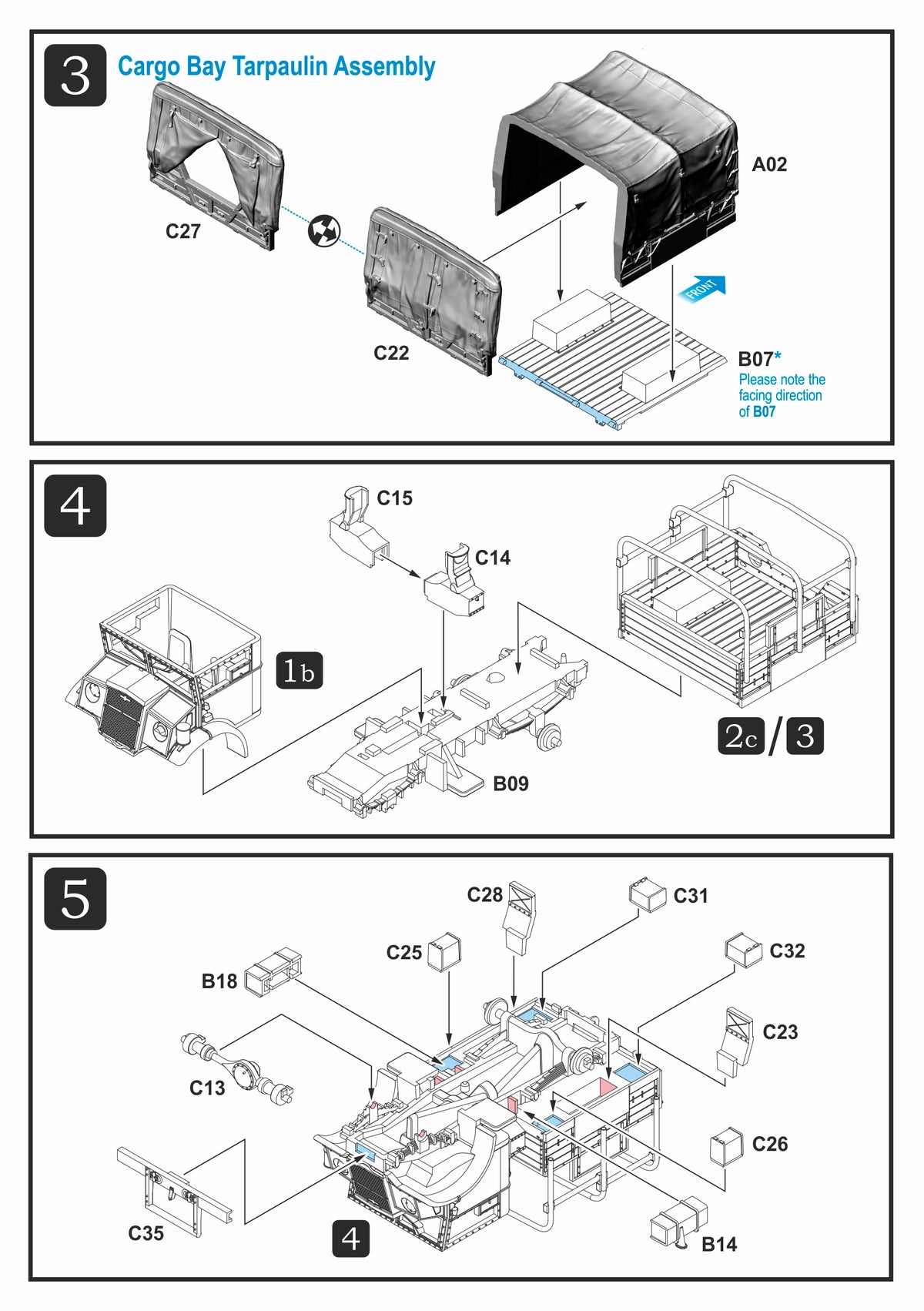 3
Cargo Bay Tarpaulin Assembly

C27

C22

A02

FRONT

B07*
Please note the facing direction of B07

4
C15
C14
1b
B09
2c / 3

5
C28
C31
C25
C32
B18
C23
C13
C26
C35
4
B14