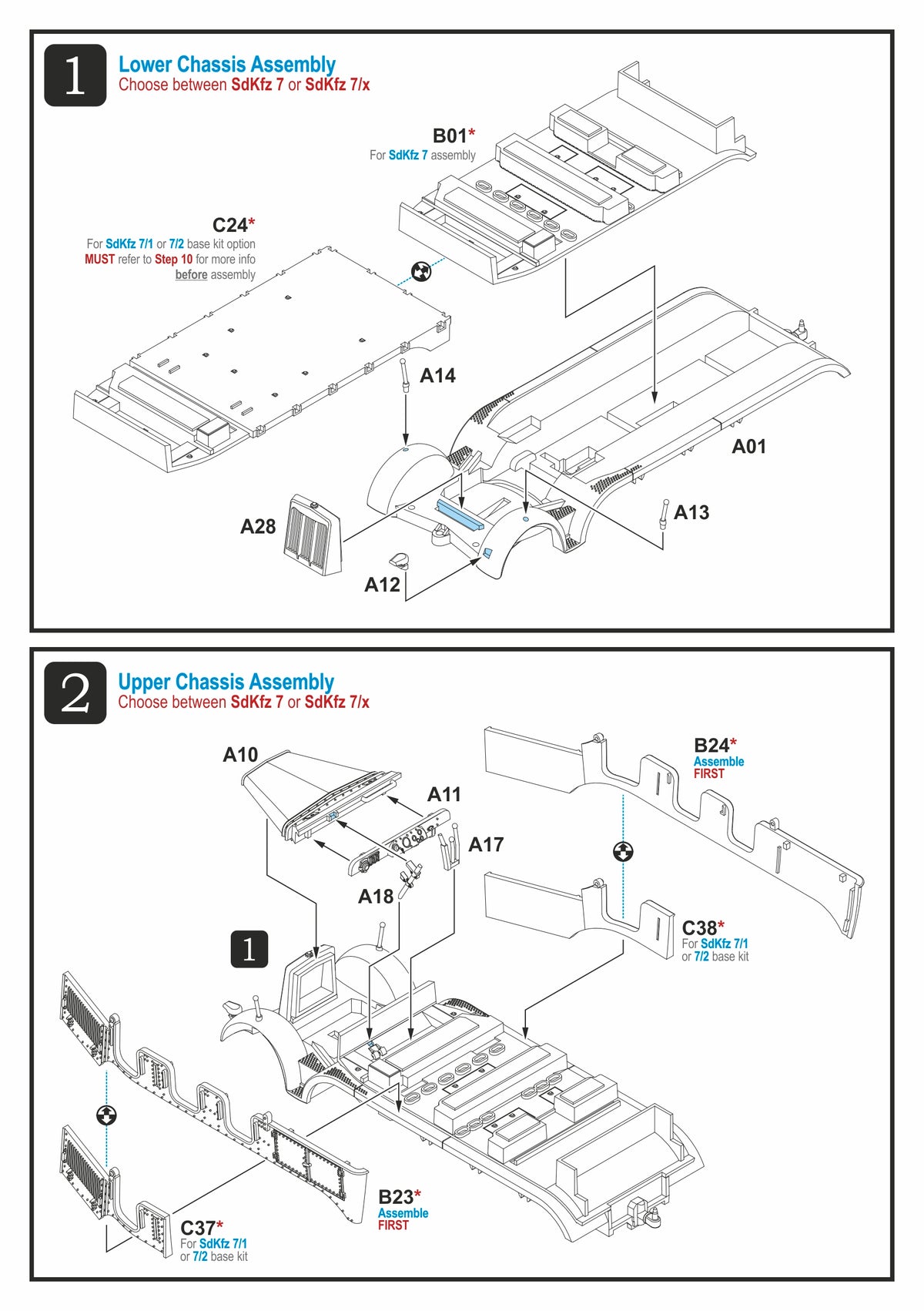 1

Lower Chassis Assembly
Choose between SdKfz 7 or SdKfz 7/x

B01*
For SdKfz 7 assembly

C24*
For SdKfz 7/1 or 7/2 base kit option MUST refer to Step 10 for more info before assembly

A14

A01

A13

A28

A12

2

Upper Chassis Assembly
Choose between SdKfz 7 or SdKfz 7/x

A10

A11

A17

A18

B24*
Assemble FIRST

C38*
For SdKfz 7/1 or 7/2 base kit

1

B23*
Assemble FIRST

C37*
For SdKfz 7/1 or 7/2 base kit