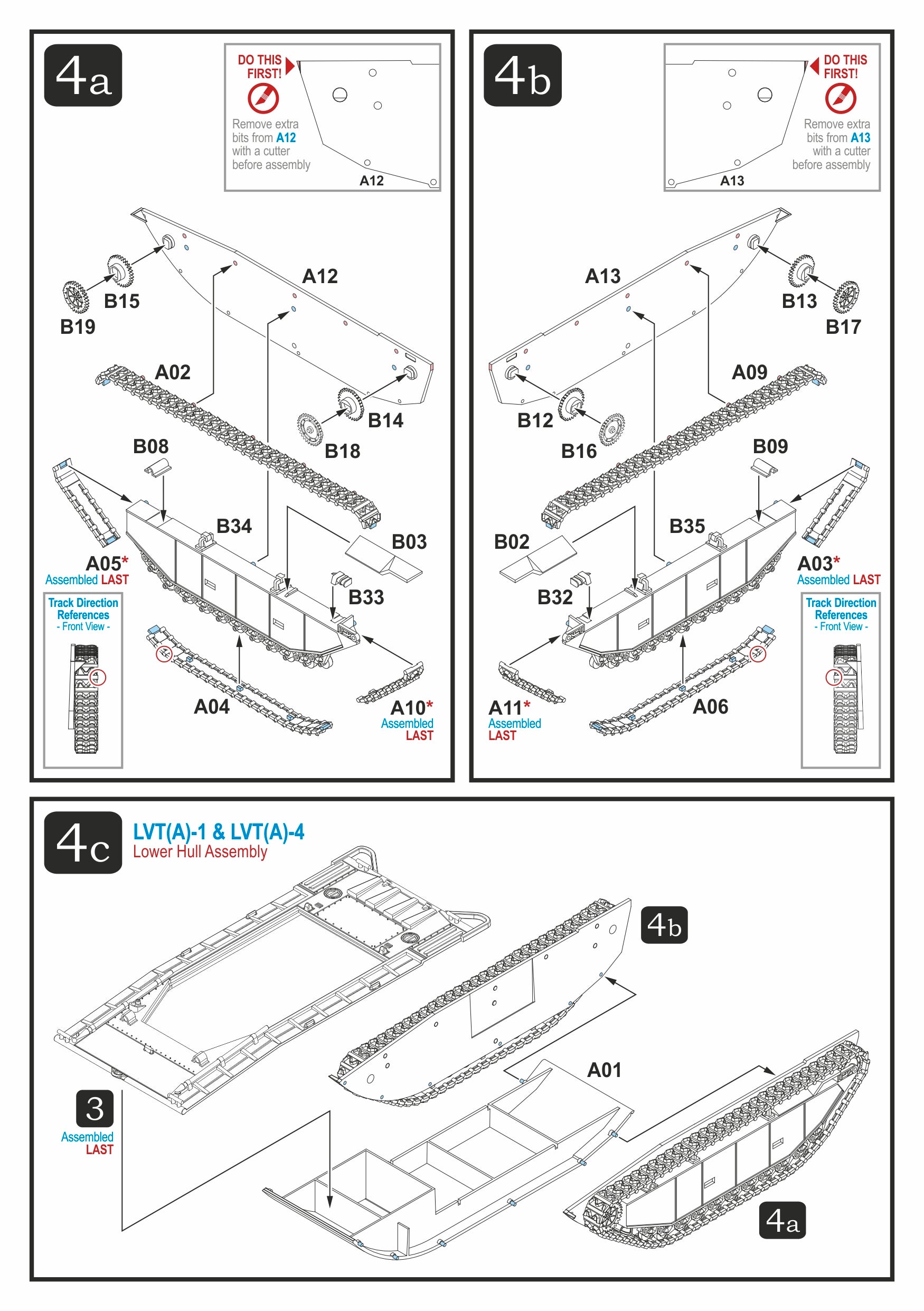 4a

DO THIS FIRST!

Remove extra bits from A12 with a cutter before assembly

A12

A12

B15

B19

A02

B14

B18

B08

B34

B03

A05*
Assembled LAST

B33

Track Direction References
- Front View -

A04

A10*
Assembled LAST

4b

DO THIS FIRST!

Remove extra bits from A13 with a cutter before assembly

A13

A13

B13

B17

A09

B12

B16

B09

B35

B02

A03*
Assembled LAST

B32

Track Direction References
- Front View -

A11*
Assembled LAST

A06

4c

LVT(A)-1 & LVT(A)-4
Lower Hull Assembly

4b

A01

3
Assembled LAST

4a