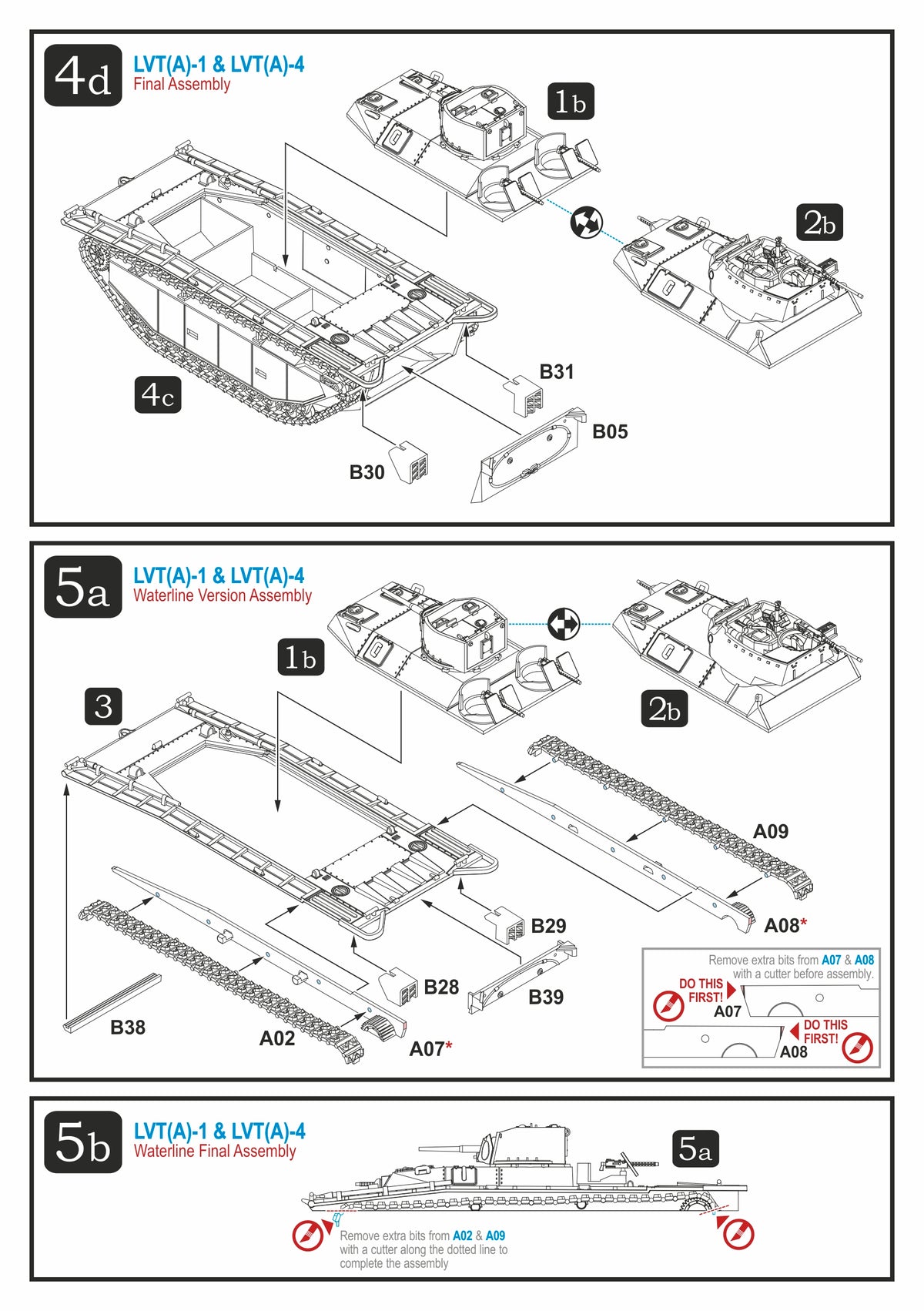 4d
LVT(A)-1 & LVT(A)-4
Final Assembly

1b

2b

4c

B31

B05

B30

5a
LVT(A)-1 & LVT(A)-4
Waterline Version Assembly

1b

2b

3

A09

A08*

B29

B28

B39

B38

A02

A07*

Remove extra bits from A07 & A08 with a cutter before assembly.

DO THIS FIRST!
A07

DO THIS FIRST!
A08

5b
LVT(A)-1 & LVT(A)-4
Waterline Final Assembly

5a

Remove extra bits from A02 & A09 with a cutter along the dotted line to complete the assembly