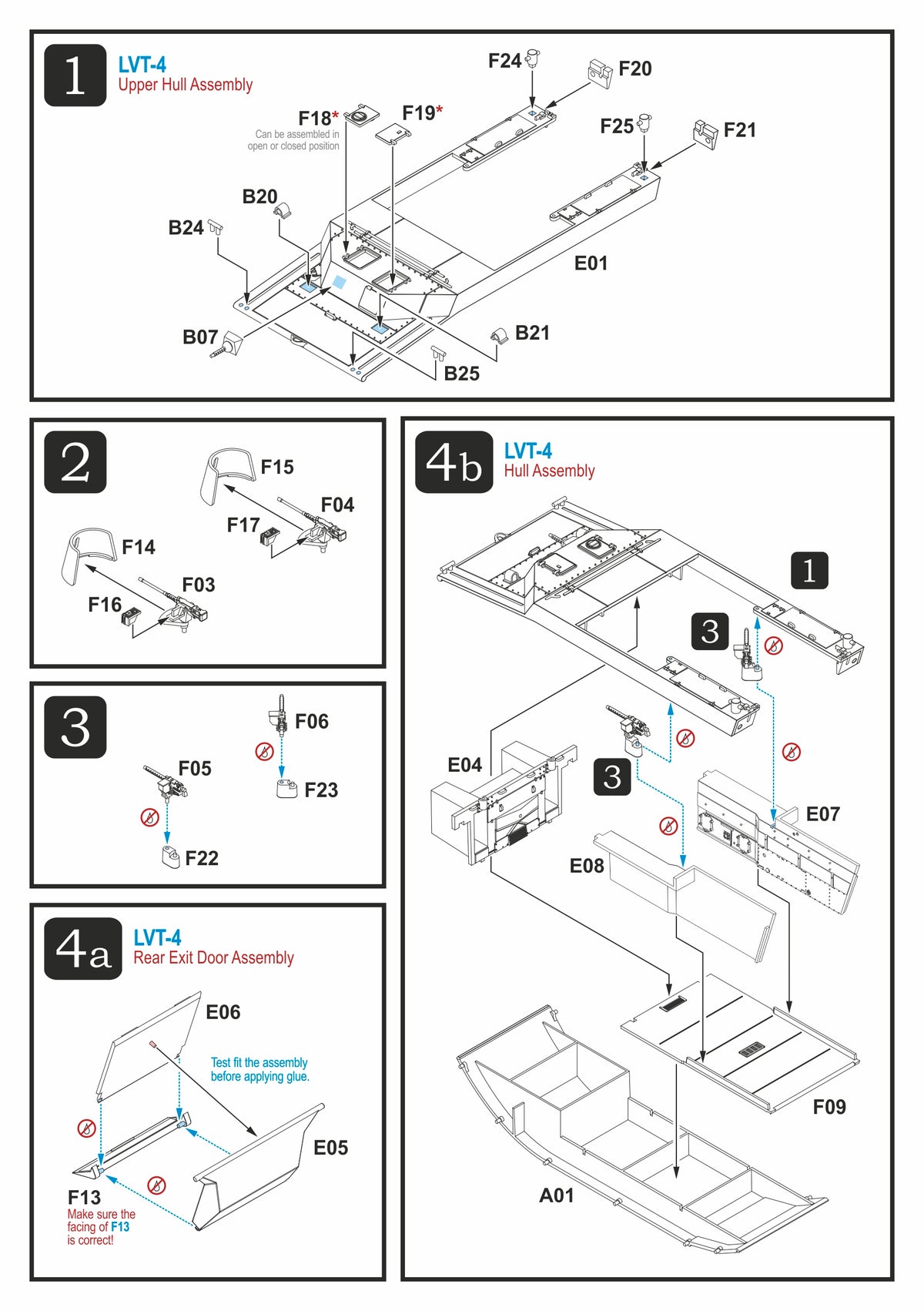 1
LVT-4
Upper Hull Assembly

F24
F20
F18*
Can be assembled in open or closed position
F19*
F25
F21
B20
B24
E01
B07
B21
B25

2
F15
F04
F17
F14
F03
F16

3
F06
F05
F23
F22

4a
LVT-4
Rear Exit Door Assembly

E06
Test fit the assembly before applying glue.
E05
F13
Make sure the facing of F13 is correct!

4b
LVT-4
Hull Assembly

1
3
E04
3
E07
E08
F09
A01