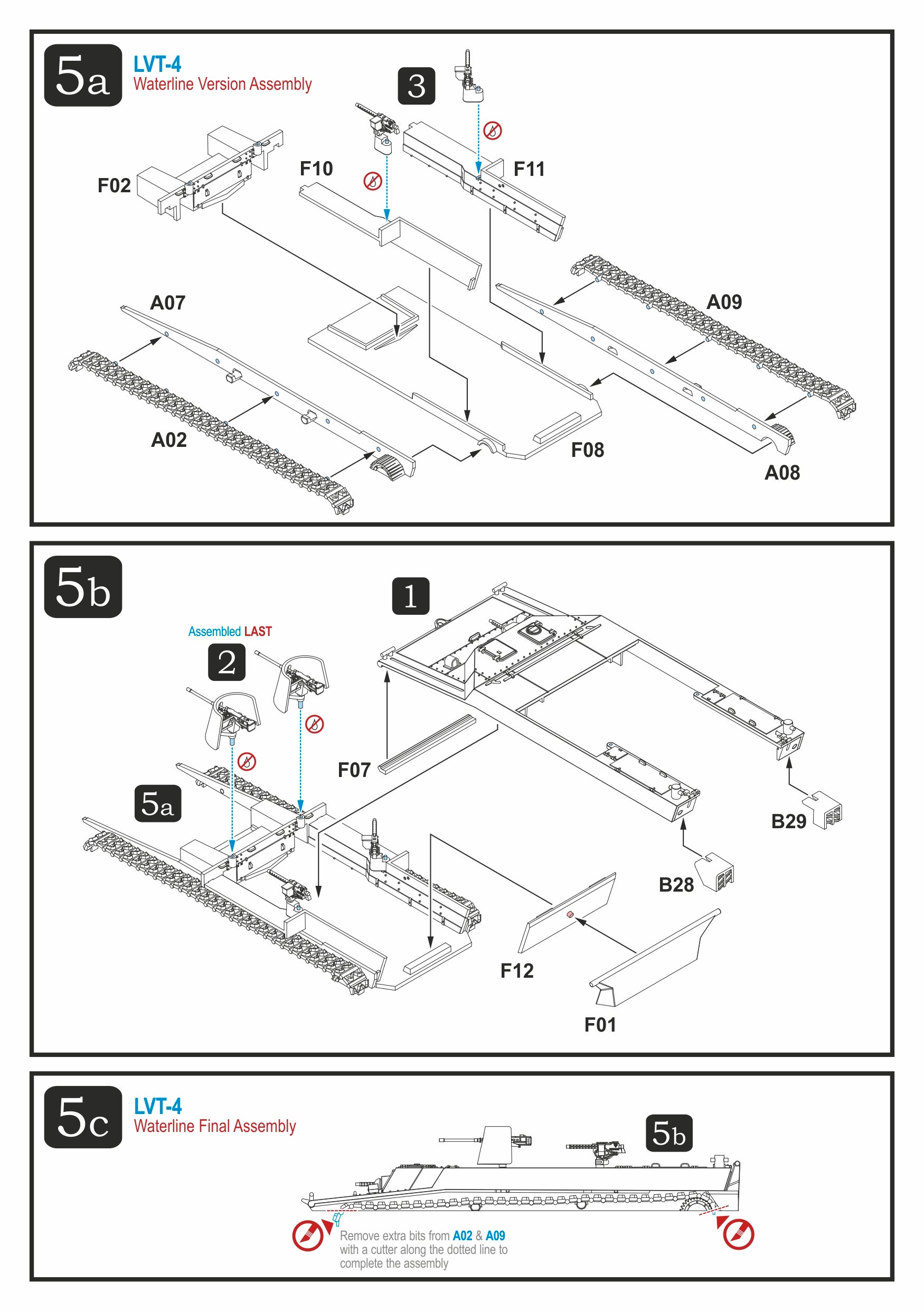 5a
LVT-4
Waterline Version Assembly

3

F02
F10
F11
A07
A09
A02
F08
A08

5b

1
Assembled LAST
2
5a
F07
B29
B28
F12
F01

5c
LVT-4
Waterline Final Assembly

5b

Remove extra bits from A02 & A09 with a cutter along the dotted line to complete the assembly