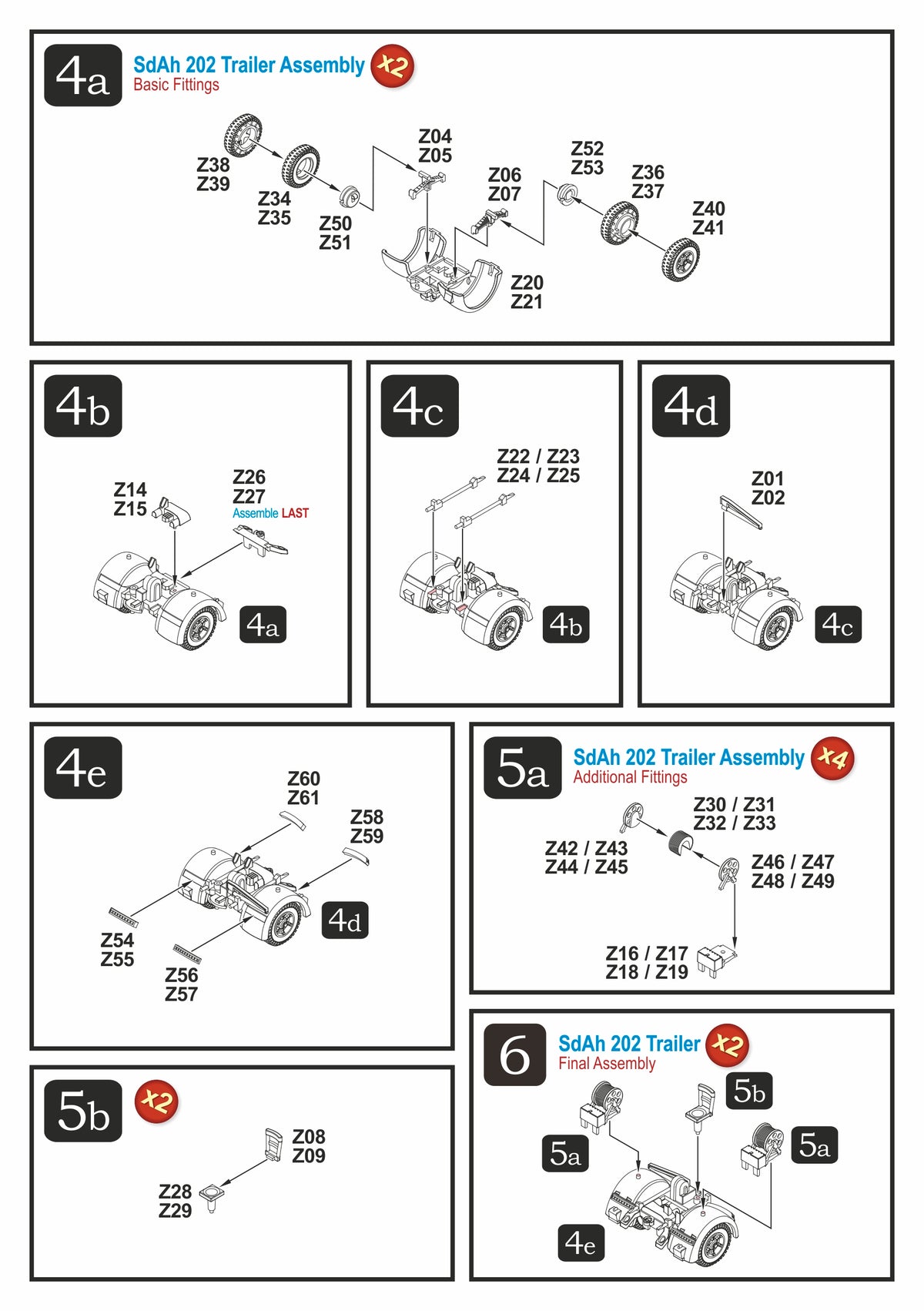 4a
SdAh 202 Trailer Assembly
x2
Basic Fittings

Z38
Z39
Z34
Z35
Z50
Z51
Z04
Z05
Z06
Z07
Z52
Z53
Z36
Z37
Z40
Z41
Z20
Z21

4b

Z14
Z15
Z26
Z27
Assemble LAST
4a

4c

Z22 / Z23
Z24 / Z25
4b

4d

Z01
Z02
4c

4e

Z60
Z61
Z58
Z59
Z54
Z55
Z56
Z57
4d

5a
SdAh 202 Trailer Assembly
x4
Additional Fittings

Z30 / Z31
Z32 / Z33
Z42 / Z43
Z44 / Z45
Z46 / Z47
Z48 / Z49
Z16 / Z17
Z18 / Z19

5b
x2

Z08
Z09
Z28
Z29

6
SdAh 202 Trailer
x2
Final Assembly

5b
5a
5a
4e