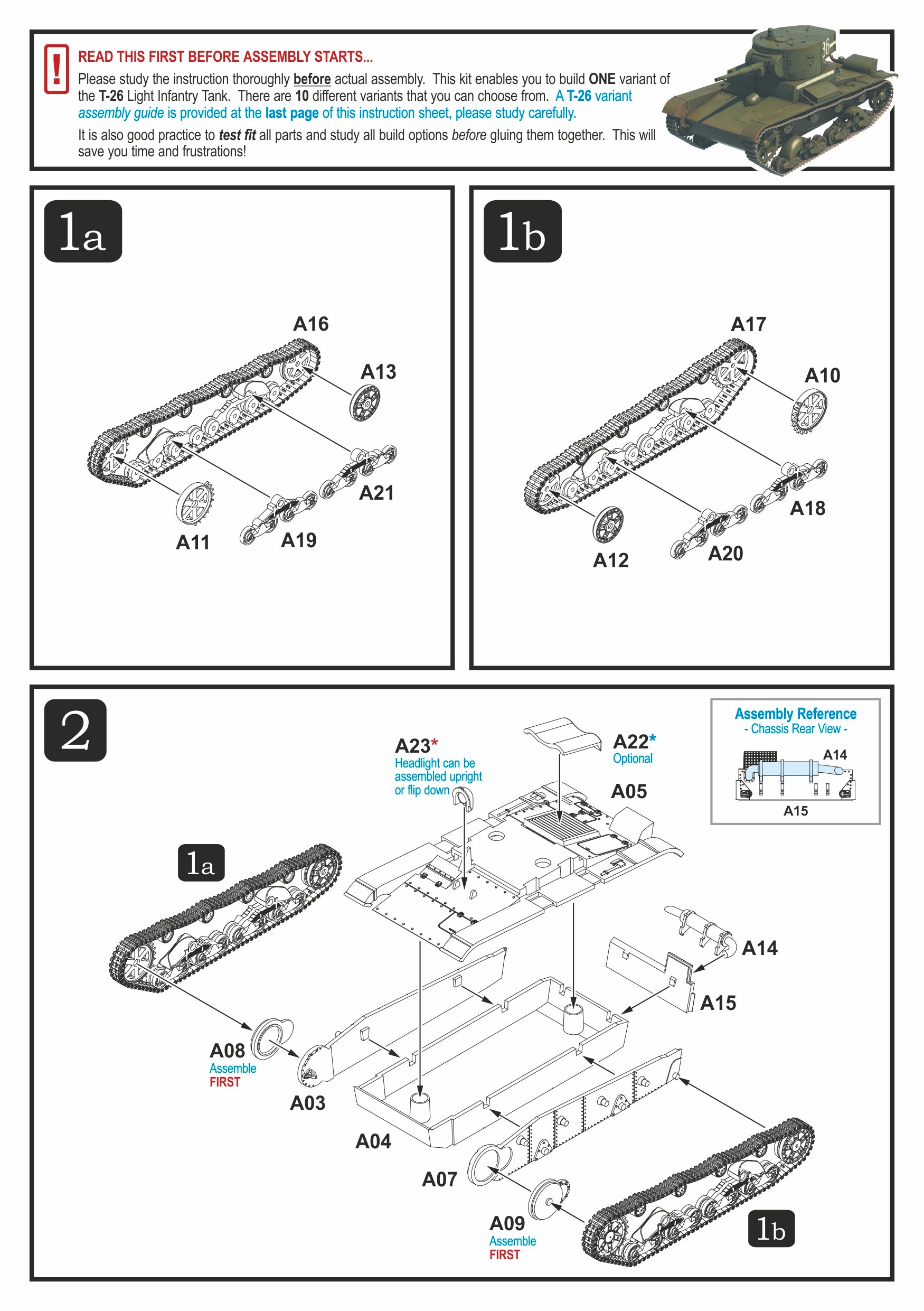 !
READ THIS FIRST BEFORE ASSEMBLY STARTS...
Please study the instruction thoroughly before actual assembly. This kit enables you to build ONE variant of the T-26 Light Infantry Tank. There are 10 different variants that you can choose from. A T-26 variant assembly guide is provided at the last page of this instruction sheet, please study carefully.

It is also good practice to test fit all parts and study all build options before gluing them together. This will save you time and frustrations!

36

1a

A16
A13
A21
A11
A19

1b

A17
A10
A18
A12
A20

2

Assembly Reference
- Chassis Rear View -
A14
A15

A23*
Headlight can be assembled upright or flip down

A22*
Optional

A05

1a

A14
A15

A08
Assemble
FIRST

A03
A04
A07

A09
Assemble
FIRST

1b