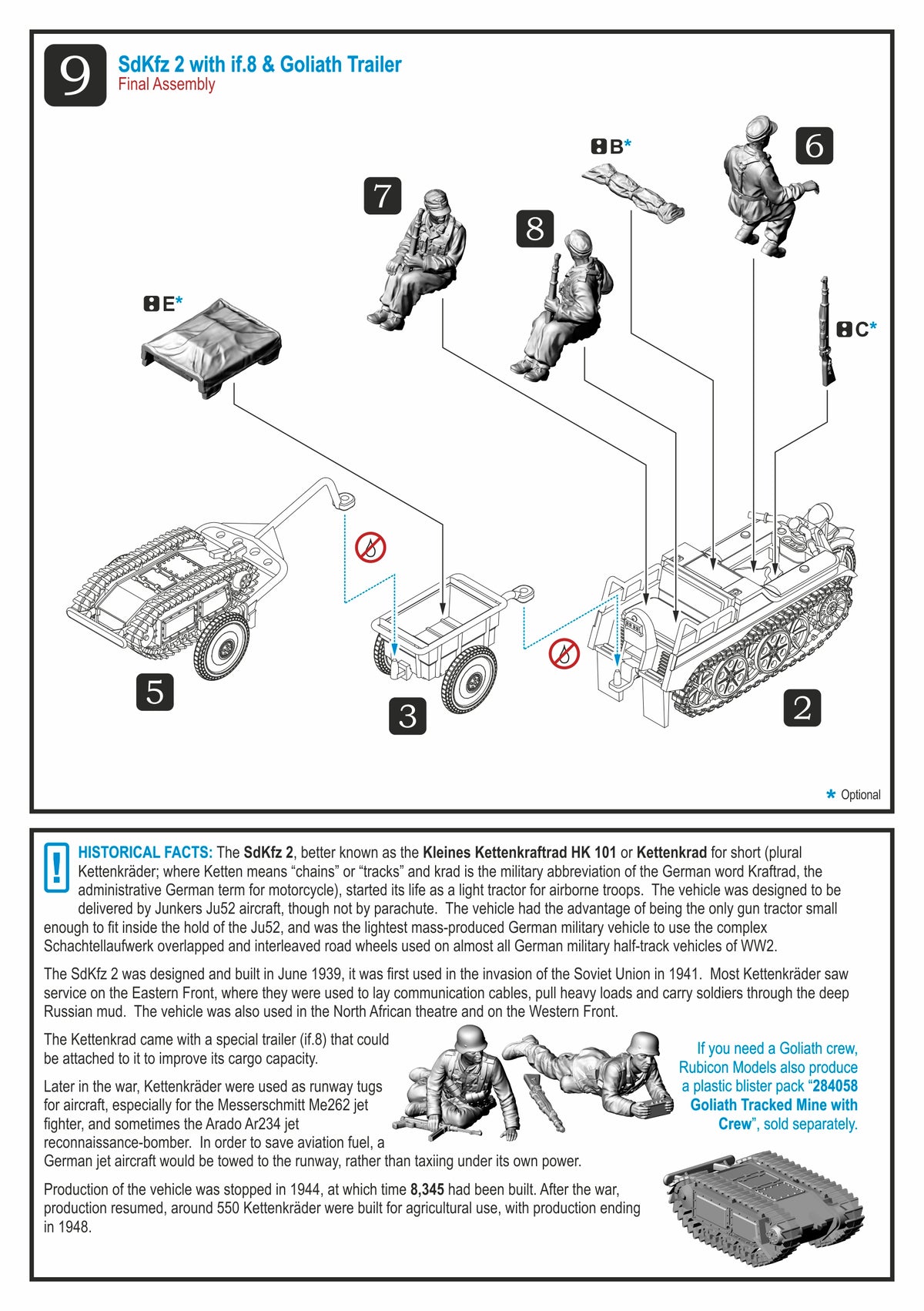 9

SdKfz 2 with if.8 & Goliath Trailer
Final Assembly

B*

6

7

8

E*

C*

5

3

2

* Optional

!

HISTORICAL FACTS: The SdKfz 2, better known as the Kleines Kettenkraftrad HK 101 or Kettenkrad for short (plural Kettenkräder; where Ketten means “chains” or “tracks” and krad is the military abbreviation of the German word Kraftrad, the administrative German term for motorcycle), started its life as a light tractor for airborne troops. The vehicle was designed to be delivered by Junkers Ju52 aircraft, though not by parachute. The vehicle had the advantage of being the only gun tractor small enough to fit inside the hold of the Ju52, and was the lightest mass-produced German military vehicle to use the complex Schachtellaufwerk overlapped and interleaved road wheels used on almost all German military half-track vehicles of WW2.

The SdKfz 2 was designed and built in June 1939, it was first used in the invasion of the Soviet Union in 1941. Most Kettenkräder saw service on the Eastern Front, where they were used to lay communication cables, pull heavy loads and carry soldiers through the deep Russian mud. The vehicle was also used in the North African theatre and on the Western Front.

The Kettenkrad came with a special trailer (if.8) that could be attached to it to improve its cargo capacity.

Later in the war, Kettenkräder were used as runway tugs for aircraft, especially for the Messerschmitt Me262 jet fighter, and sometimes the Arado Ar234 jet reconnaissance-bomber. In order to save aviation fuel, a German jet aircraft would be towed to the runway, rather than taxiing under its own power.

Production of the vehicle was stopped in 1944, at which time 8,345 had been built. After the war, production resumed, around 550 Kettenkräder were built for agricultural use, with production ending in 1948.

If you need a Goliath crew, Rubicon Models also produce a plastic blister pack “284058 Goliath Tracked Mine with Crew”, sold separately.