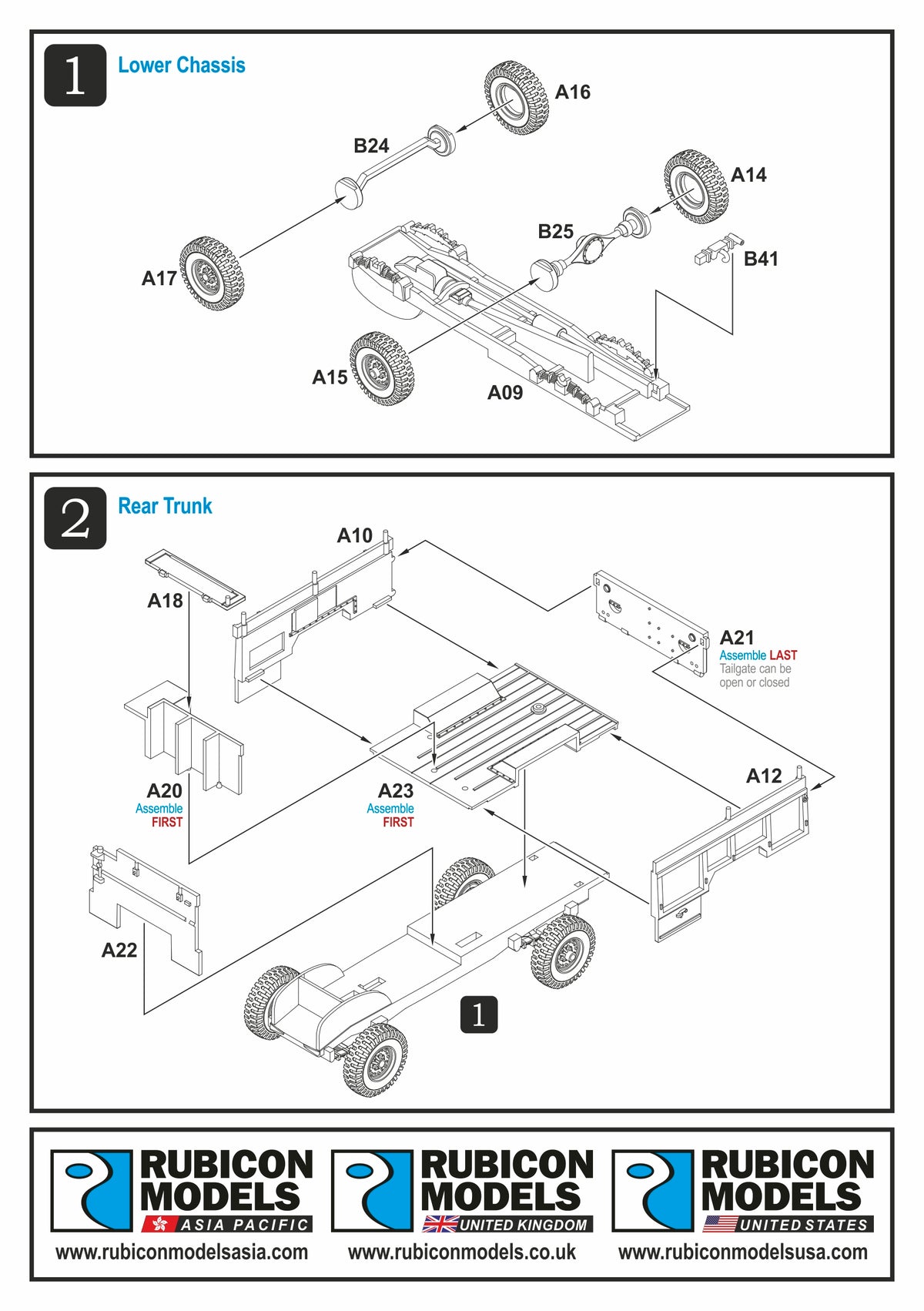 1 Lower Chassis

A16

B24

A14

B25

B41

A17

A15

A09

2 Rear Trunk

A10

A18

A21
Assemble LAST
Tailgate can be open or closed

A20
Assemble FIRST

A23
Assemble FIRST

A12

A22

1

RUBICON MODELS ASIA PACIFIC
www.rubiconmodelsasia.com

RUBICON MODELS UNITED KINGDOM
www.rubiconmodels.co.uk

RUBICON MODELS UNITED STATES
www.rubiconmodelsusa.com