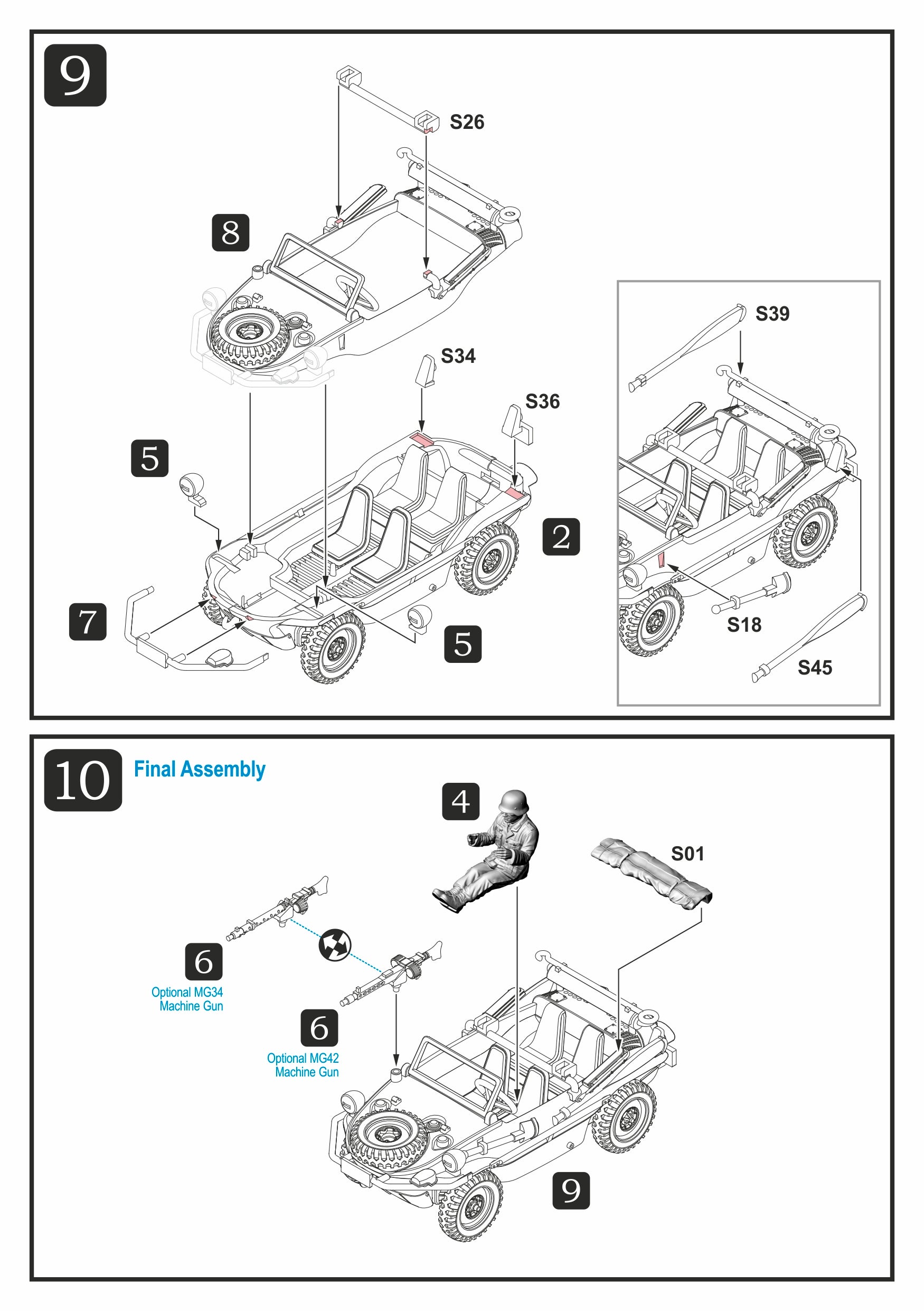 9

S26

8

S34

S36

5

2

7

5

S39

S18

S45

10 Final Assembly

4

S01

6

Optional MG34 Machine Gun

6

Optional MG42 Machine Gun

9