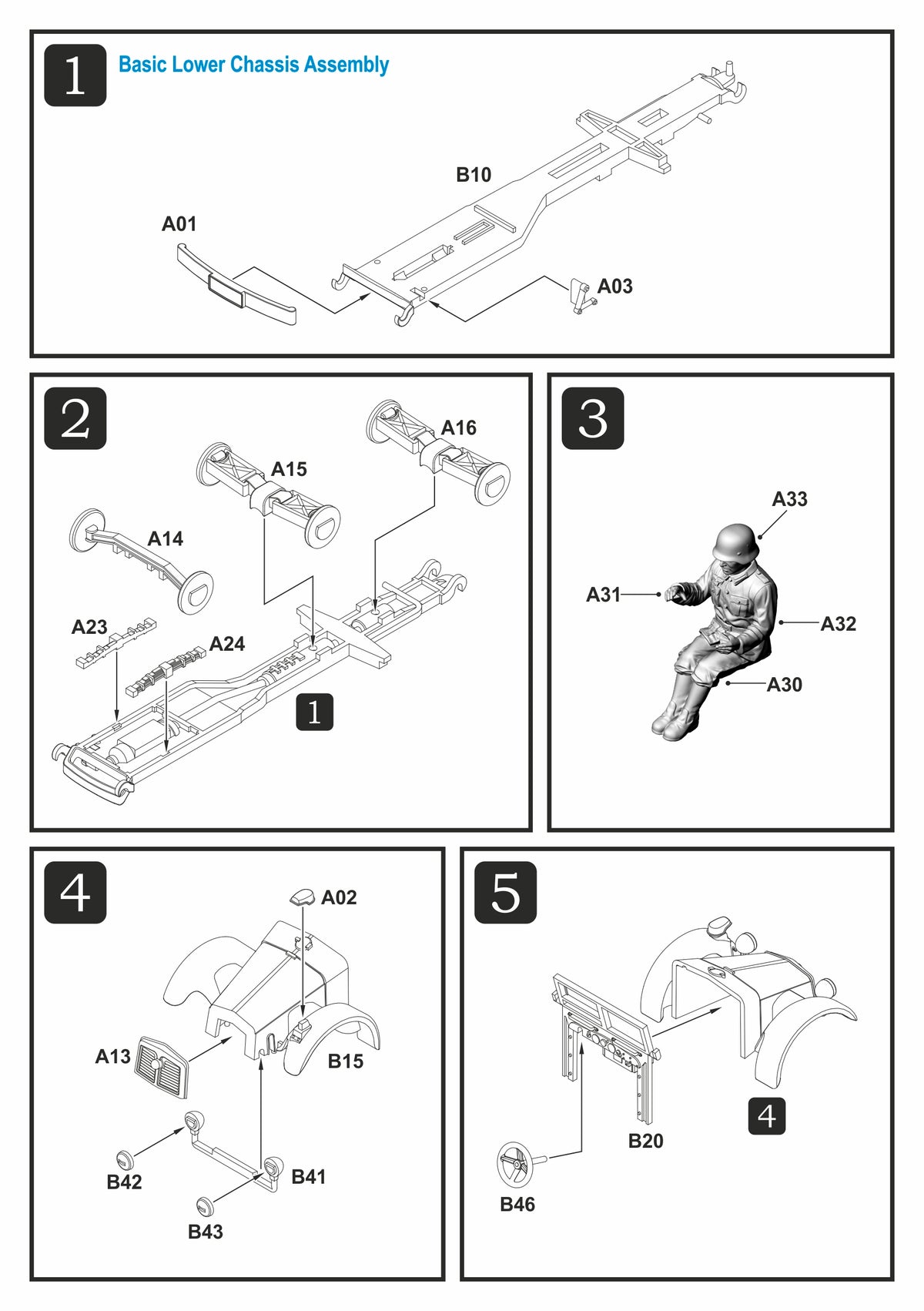 1
Basic Lower Chassis Assembly
B10
A01
A03

2
A16
A15
A14
A23
A24
1

3
A33
A31
A32
A30

4
A02
A13
B15
B42
B41
B43

5
4
B20
B46