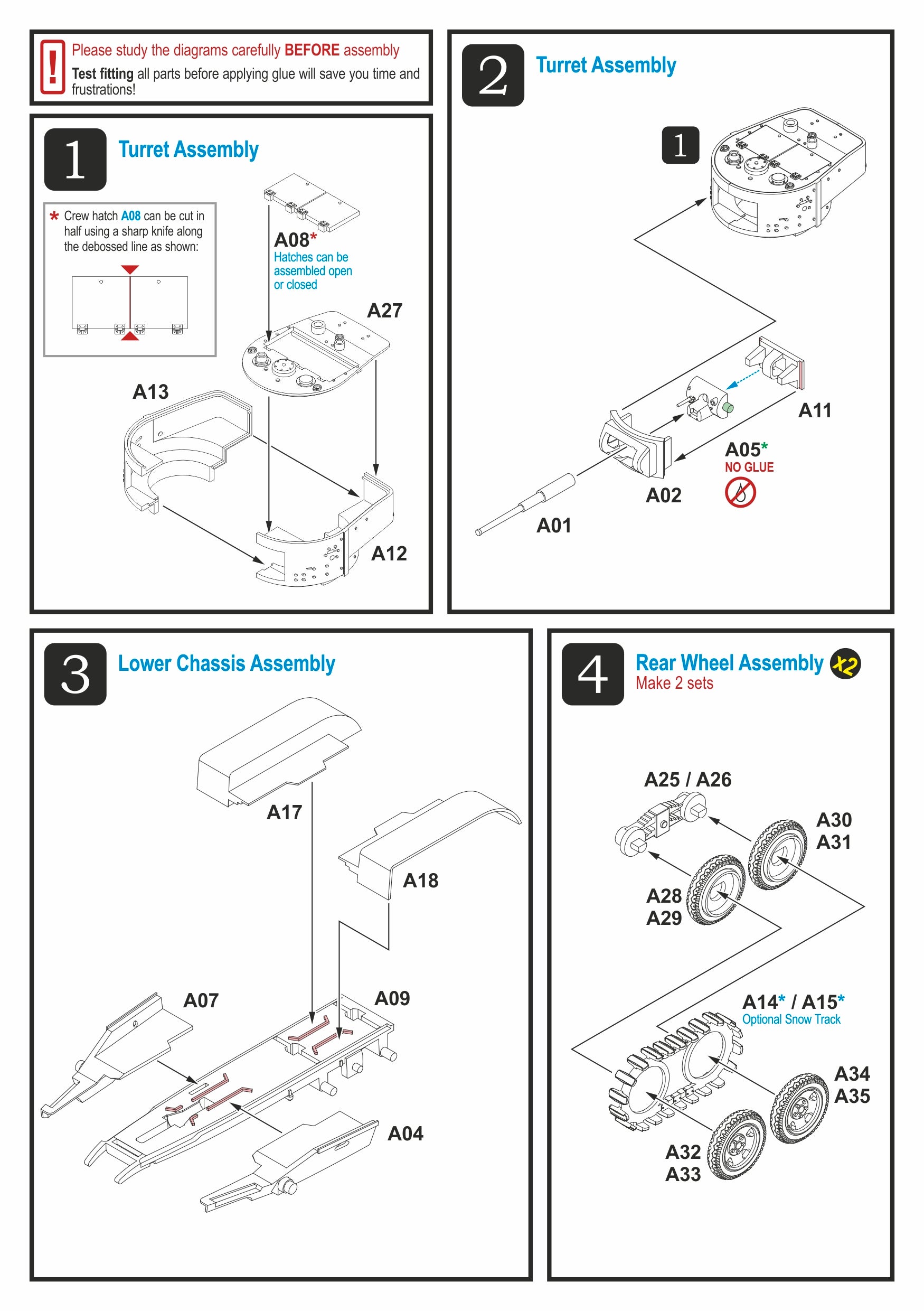 !
Please study the diagrams carefully BEFORE assembly
Test fitting all parts before applying glue will save you time and frustrations!

1 Turret Assembly

* Crew hatch A08 can be cut in half using a sharp knife along the debossed line as shown:

A08*
Hatches can be assembled open or closed

A27

A13

A12

2 Turret Assembly

1

A11

A05*
NO GLUE

A02

A01

3 Lower Chassis Assembly

A17

A18

A07

A09

A04

4 Rear Wheel Assembly x2
Make 2 sets

A25 / A26

A30
A31

A28
A29

A14* / A15*
Optional Snow Track

A34
A35

A32
A33