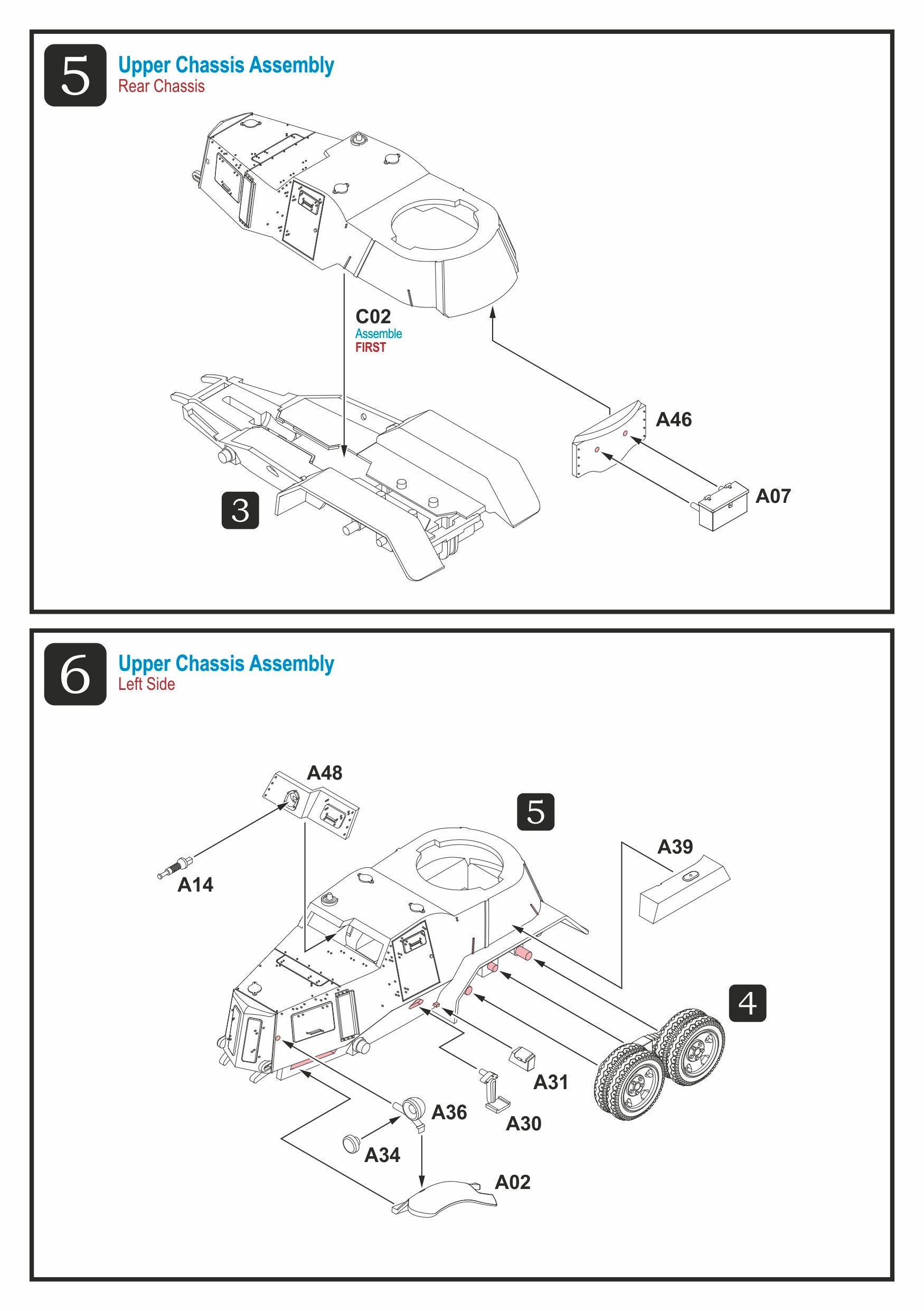 5
Upper Chassis Assembly
Rear Chassis

C02
Assemble
FIRST

A46

A07

3

6
Upper Chassis Assembly
Left Side

A48

5

A39

A14

4

A31

A36

A30

A34

A02