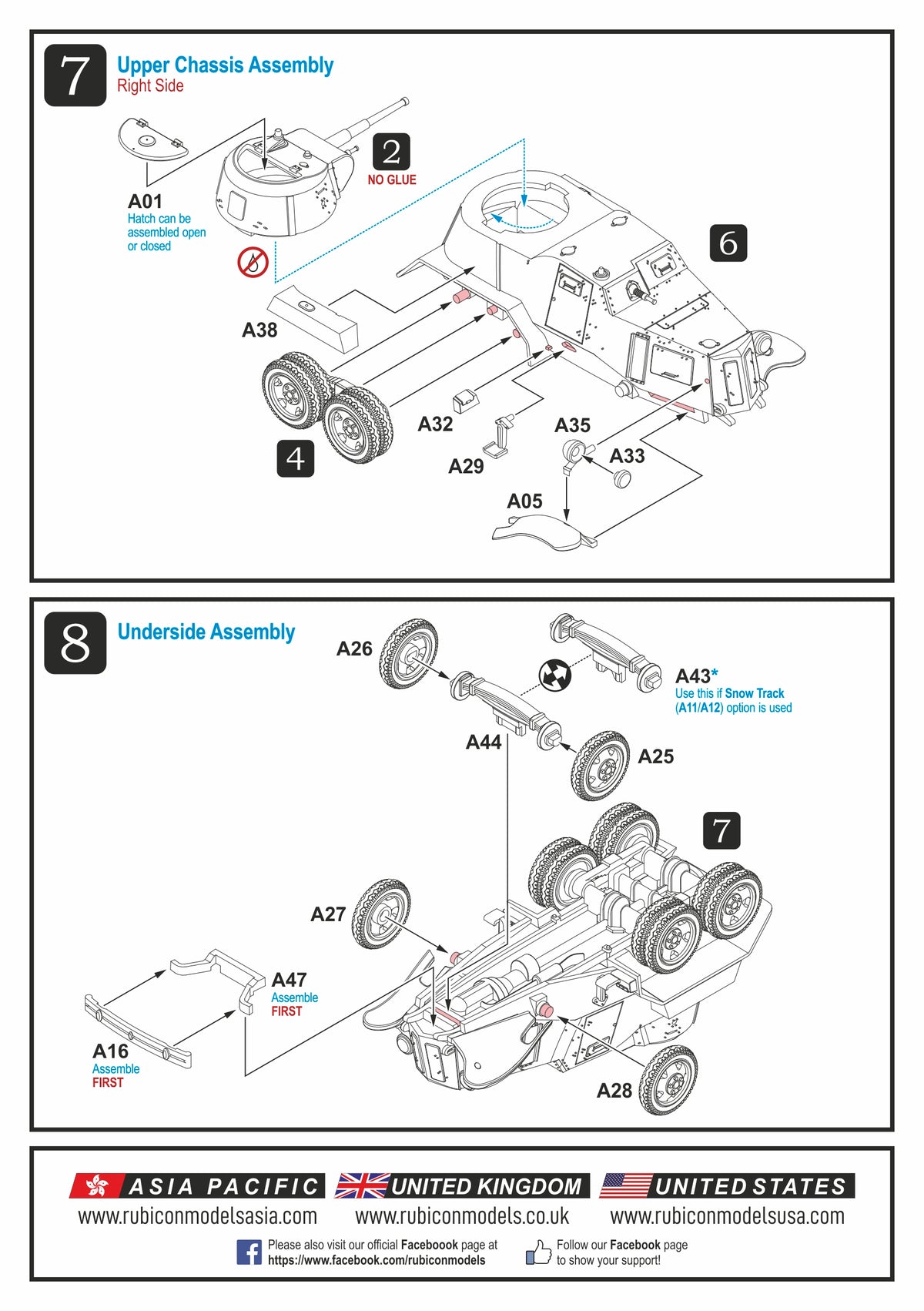 7
Upper Chassis Assembly
Right Side

A01
Hatch can be assembled open or closed

2
NO GLUE

6

A38

4

A32
A29
A35
A33
A05

8
Underside Assembly

A26
A43*
Use this if Snow Track (A11/A12) option is used
A44
A25

7

A27
A47
Assemble FIRST
A16
Assemble FIRST
A28

ASIA PACIFIC
www.rubiconmodelsasia.com
UNITED KINGDOM
www.rubiconmodels.co.uk
UNITED STATES
www.rubiconmodelsusa.com

Please also visit our official Facebook page at https://www.facebook.com/rubiconmodels
Follow our Facebook page to show your support!