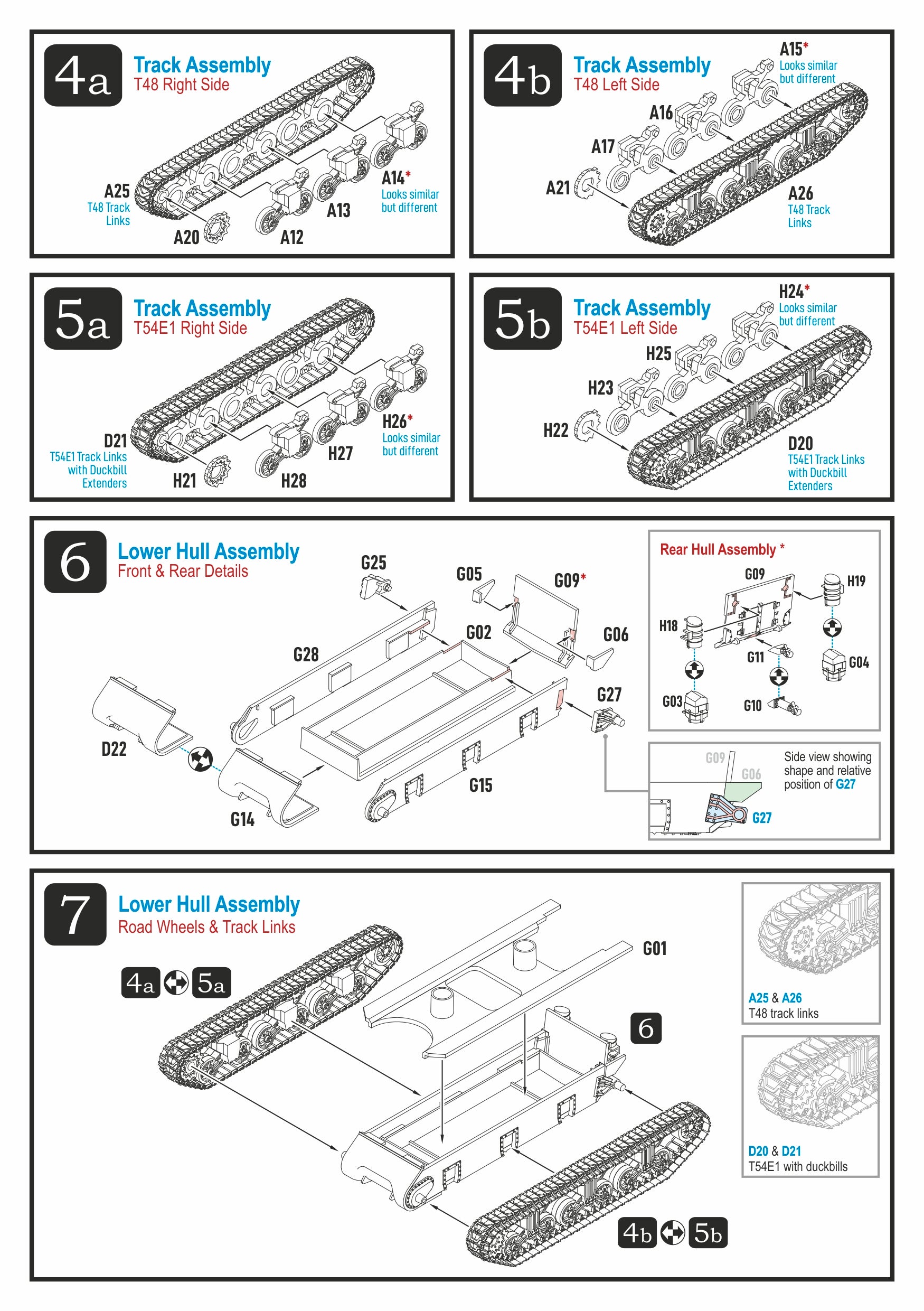 4a
Track Assembly
T48 Right Side

A25
T48 Track Links
A20
A12
A13
A14*
Looks similar but different

4b
Track Assembly
T48 Left Side

A15*
Looks similar but different
A16
A17
A21
A26
T48 Track Links

5a
Track Assembly
T54E1 Right Side

D21
T54E1 Track Links with Duckbill Extenders
H21
H28
H27
H26*
Looks similar but different

5b
Track Assembly
T54E1 Left Side

H24*
Looks similar but different
H25
H23
H22
D20
T54E1 Track Links with Duckbill Extenders

6
Lower Hull Assembly
Front & Rear Details

G25
G05
G09*
G02
G06
G28
G27
D22
G15
G14

Rear Hull Assembly *
G09
H19
H18
G11
G04
G03
G10

G09
G06
G27
Side view showing shape and relative position of G27

7
Lower Hull Assembly
Road Wheels & Track Links

4a 5a
G01
6
4b 5b

A25 & A26
T48 track links

D20 & D21
T54E1 with duckbills