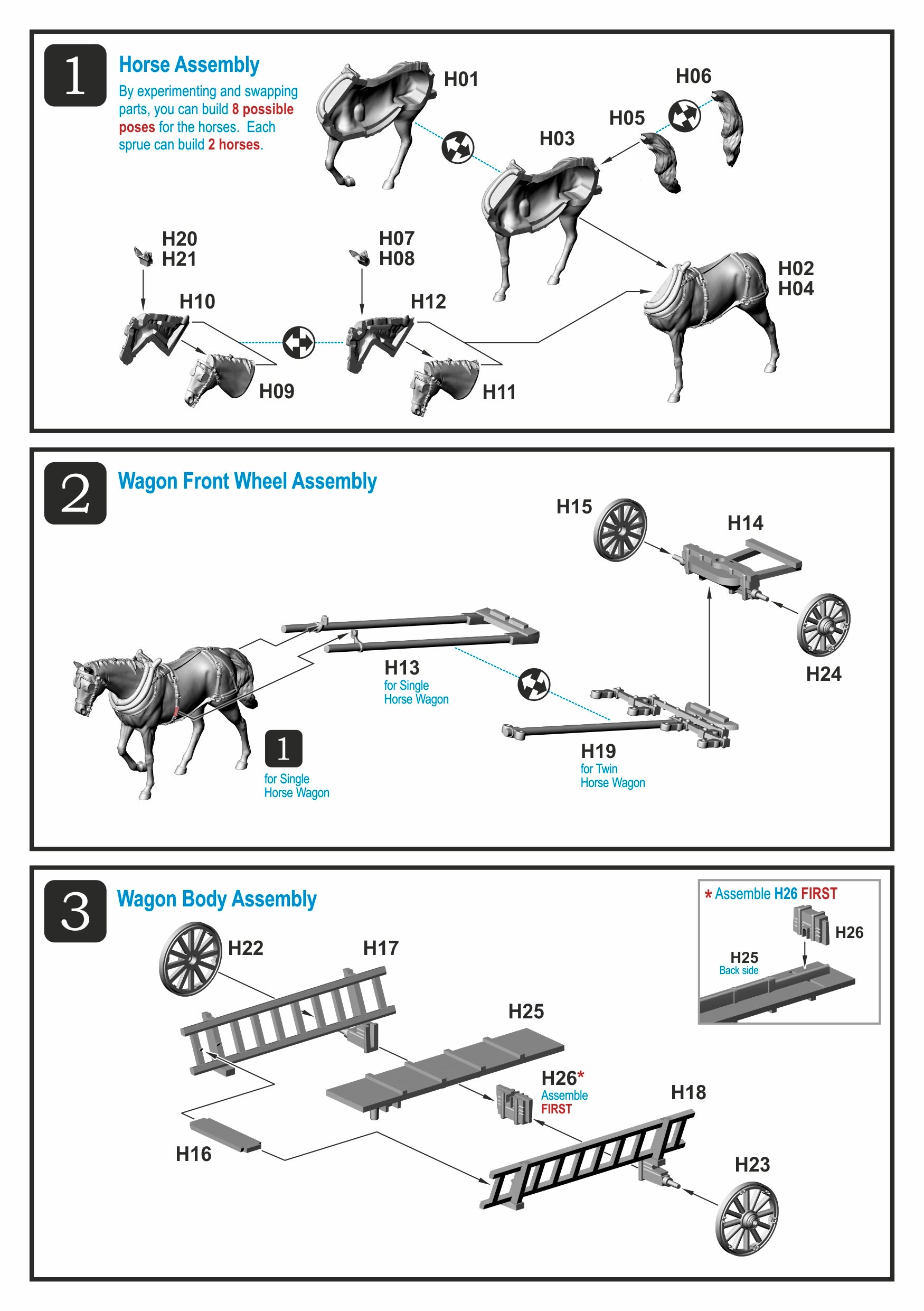 1

Horse Assembly

By experimenting and swapping parts, you can build 8 possible poses for the horses. Each sprue can build 2 horses.

H01

H06

H05

H03

H20
H21

H07
H08

H02
H04

H10

H12

H09

H11

2

Wagon Front Wheel Assembly

H15

H14

H24

H13
for Single Horse Wagon

1
for Single Horse Wagon

H19
for Twin Horse Wagon

3

Wagon Body Assembly

* Assemble H26 FIRST

H26

H25
Back side

H22

H17

H25

H26*
Assemble FIRST

H18

H16

H23