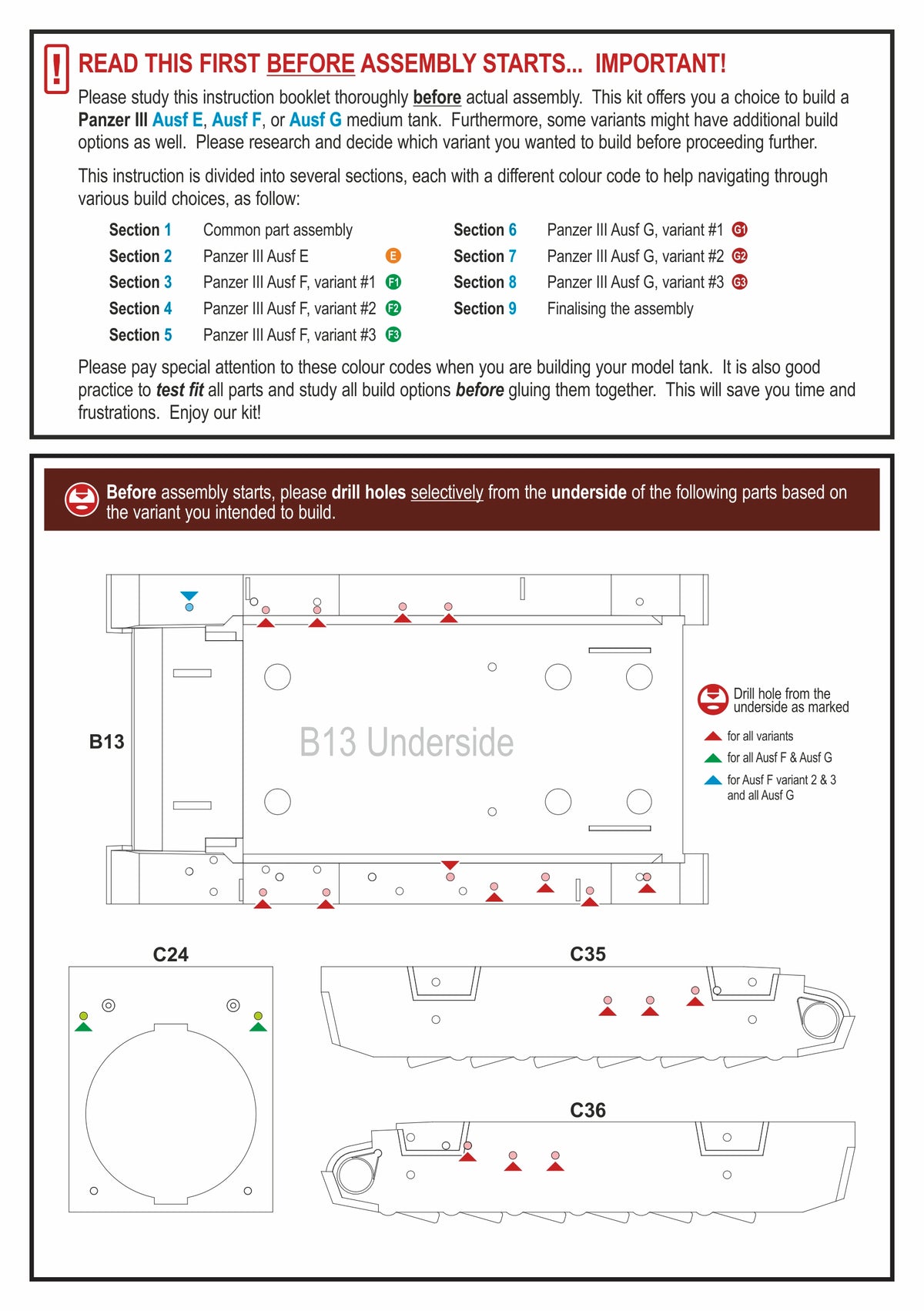 !

READ THIS FIRST BEFORE ASSEMBLY STARTS... IMPORTANT!

Please study this instruction booklet thoroughly before actual assembly. This kit offers you a choice to build a Panzer III Ausf E, Ausf F, or Ausf G medium tank. Furthermore, some variants might have additional build options as well. Please research and decide which variant you wanted to build before proceeding further.

This instruction is divided into several sections, each with a different colour code to help navigating through various build choices, as follow:

Section 1 Common part assembly
Section 2 Panzer III Ausf E E
Section 3 Panzer III Ausf F, variant #1 F1
Section 4 Panzer III Ausf F, variant #2 F2
Section 5 Panzer III Ausf F, variant #3 F3
Section 6 Panzer III Ausf G, variant #1 G1
Section 7 Panzer III Ausf G, variant #2 G2
Section 8 Panzer III Ausf G, variant #3 G3
Section 9 Finalising the assembly

Please pay special attention to these colour codes when you are building your model tank. It is also good practice to test fit all parts and study all build options before gluing them together. This will save you time and frustrations. Enjoy our kit!

Before assembly starts, please drill holes selectively from the underside of the following parts based on the variant you intended to build.

B13

B13 Underside

Drill hole from the underside as marked

for all variants
for all Ausf F & Ausf G
for Ausf F variant 2 & 3 and all Ausf G

C24

C35

C36