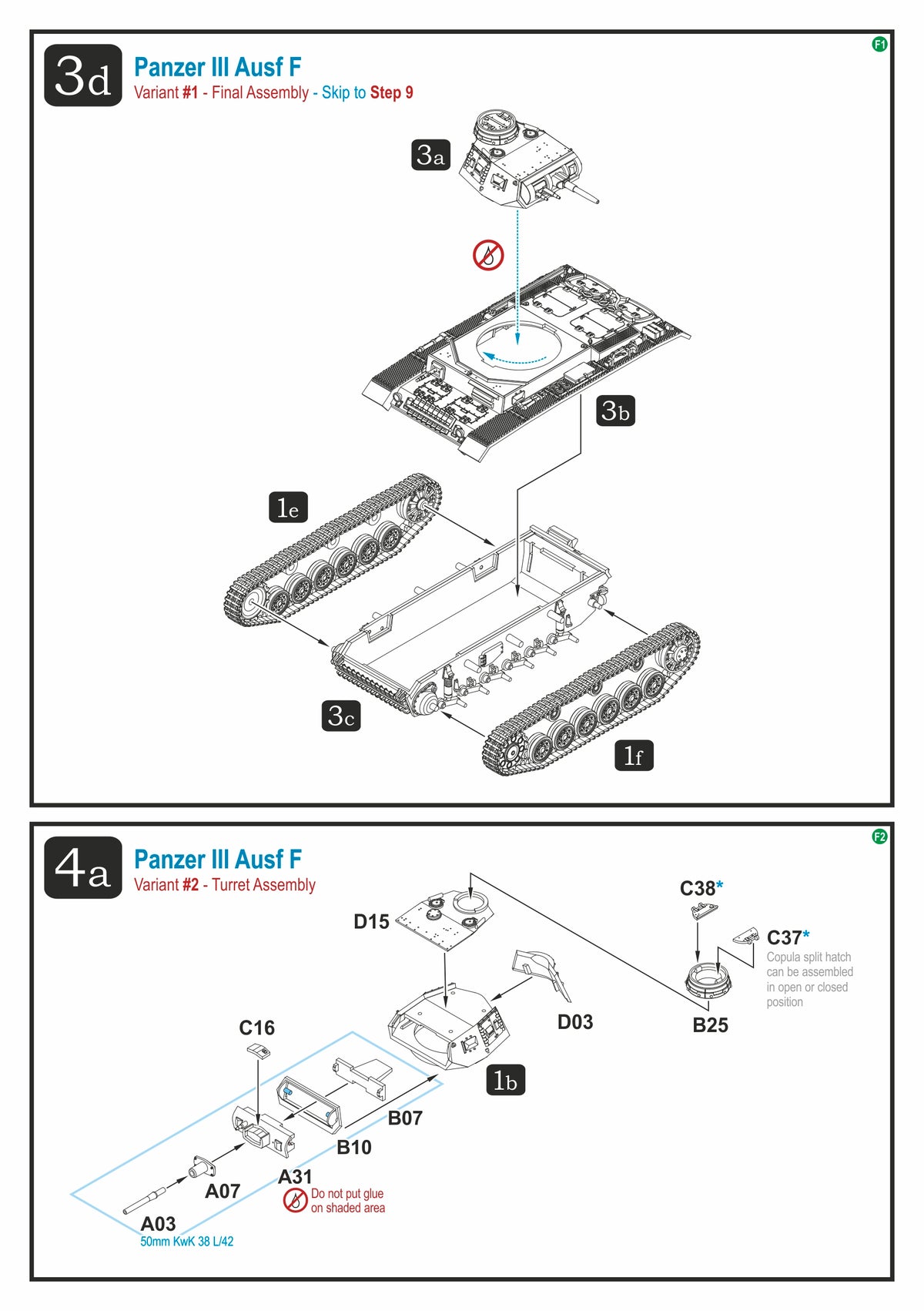 3d
Panzer III Ausf F
Variant #1 - Final Assembly - Skip to Step 9

F1

3a

3b

1e

3c

1f

4a
Panzer III Ausf F
Variant #2 - Turret Assembly

F2

D15

C38*

C37*
Copula split hatch can be assembled in open or closed position

D03

B25

C16

1b

B07

B10

A31

A07

Do not put glue on shaded area

A03
50mm KwK 38 L/42