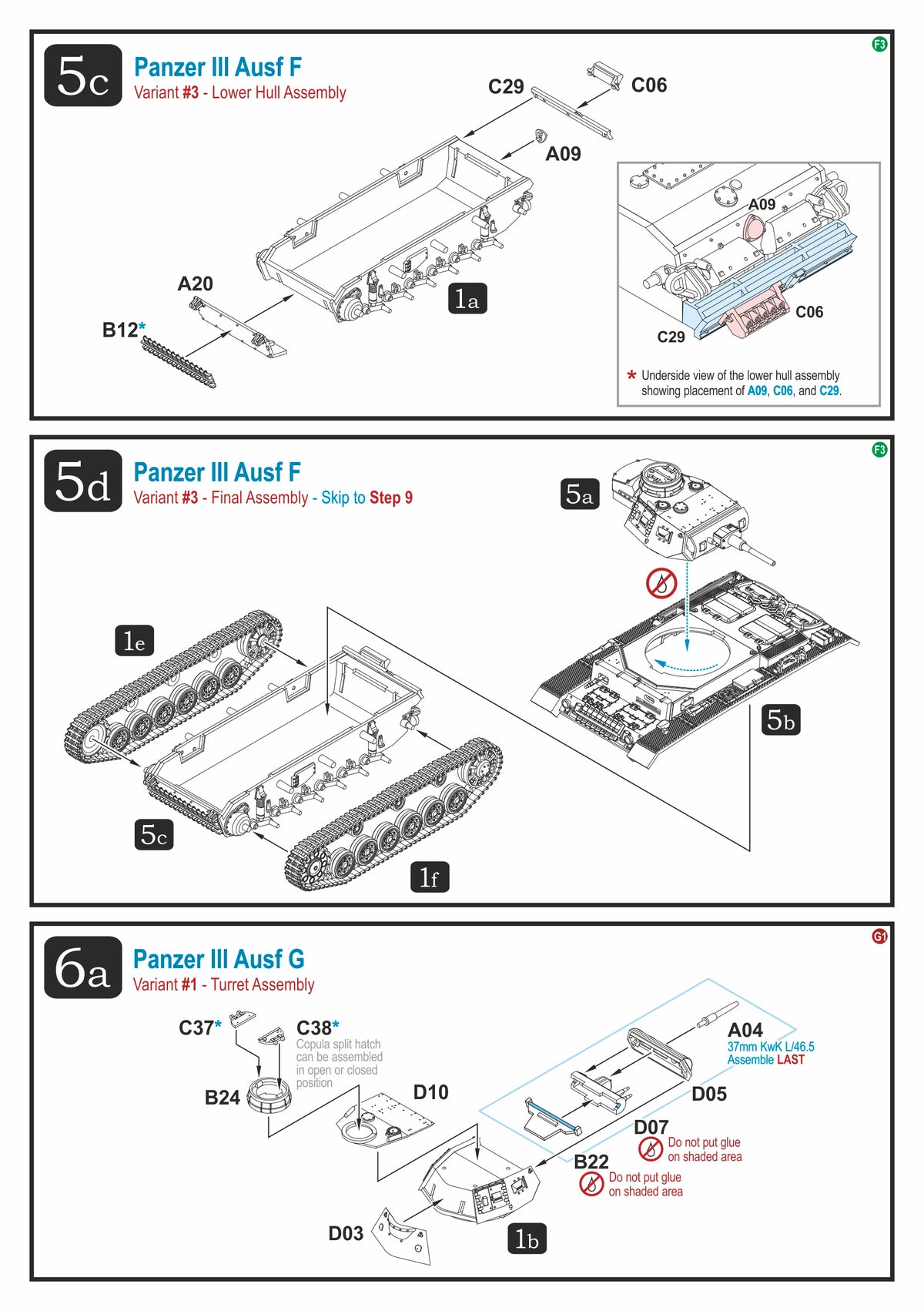 5c
Panzer III Ausf F
Variant #3 - Lower Hull Assembly

F3

C29
C06
A09
A20
B12*
1a

A09
C06
C29
* Underside view of the lower hull assembly showing placement of A09, C06, and C29.

5d
Panzer III Ausf F
Variant #3 - Final Assembly - Skip to Step 9

F3

5a
1e
5b
5c
1f

6a
Panzer III Ausf G
Variant #1 - Turret Assembly

G1

C37*
C38*
Copula split hatch can be assembled in open or closed position
B24
D10
A04
37mm KwK L/46.5
Assemble LAST
D05
D07
Do not put glue on shaded area
B22
Do not put glue on shaded area
D03
1b