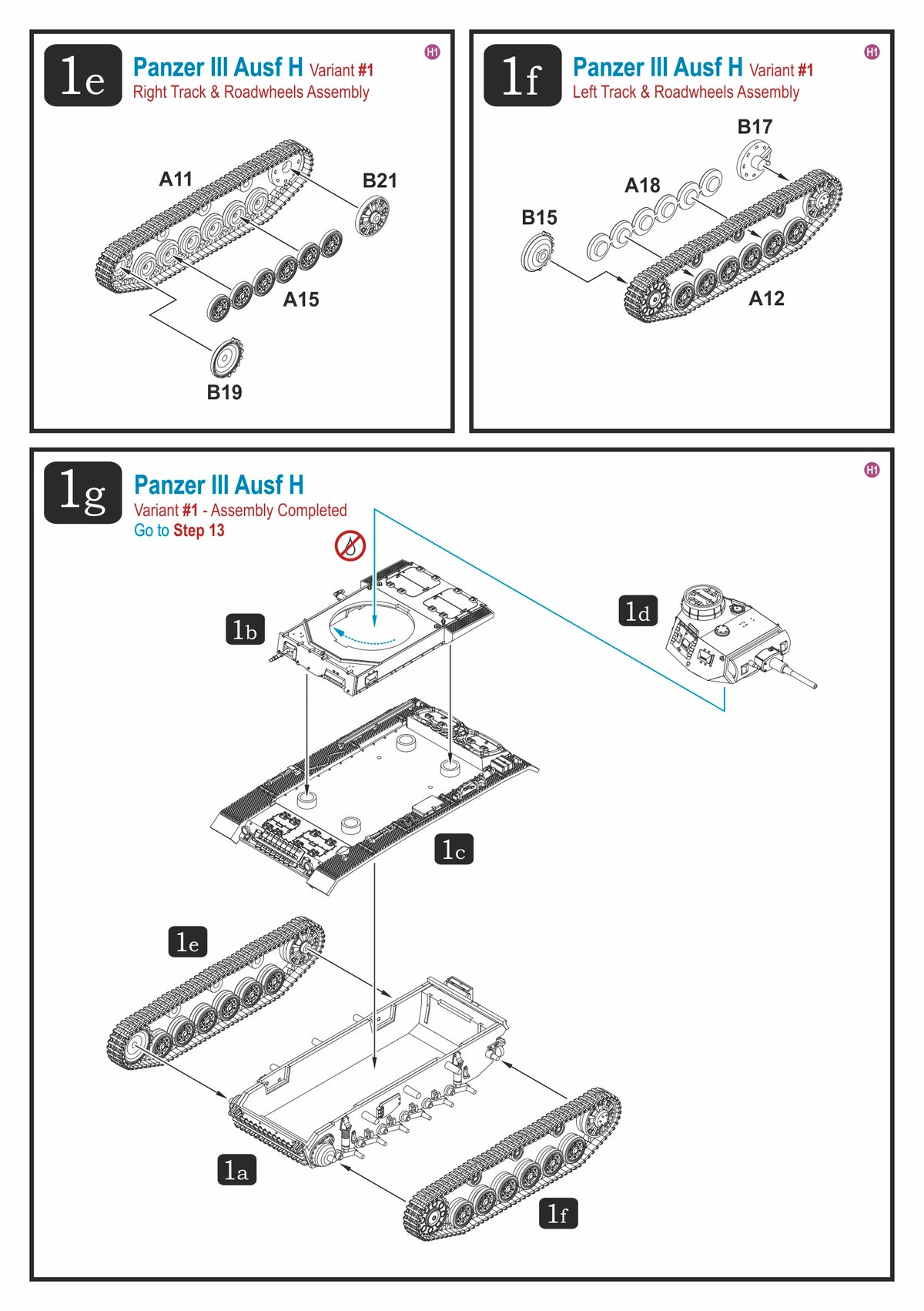 1e
Panzer III Ausf H Variant #1
Right Track & Roadwheels Assembly
H1

A11
B21
A15
B19

1f
Panzer III Ausf H Variant #1
Left Track & Roadwheels Assembly
H1

B17
A18
B15
A12

1g
Panzer III Ausf H
Variant #1 - Assembly Completed
Go to Step 13
H1

1b
1d
1c
1e
1a
1f