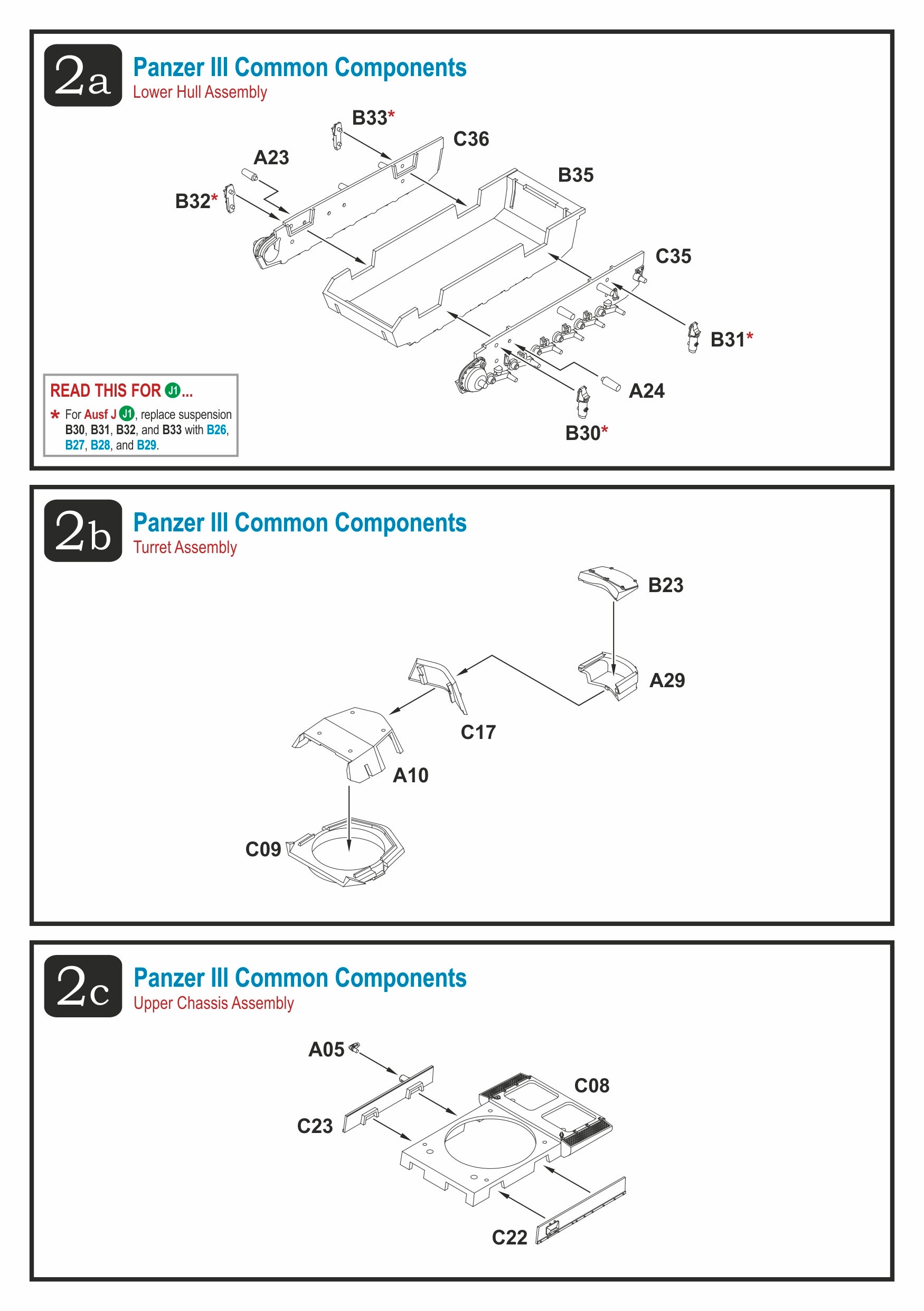 2a

Panzer III Common Components
Lower Hull Assembly

B33*
C36
A23
B35
B32*
C35
B31*
A24
B30*

READ THIS FOR J1...
* For Ausf J J1, replace suspension B30, B31, B32, and B33 with B26, B27, B28, and B29.

2b

Panzer III Common Components
Turret Assembly

B23
A29
C17
A10
C09

2c

Panzer III Common Components
Upper Chassis Assembly

A05
C08
C23
C22