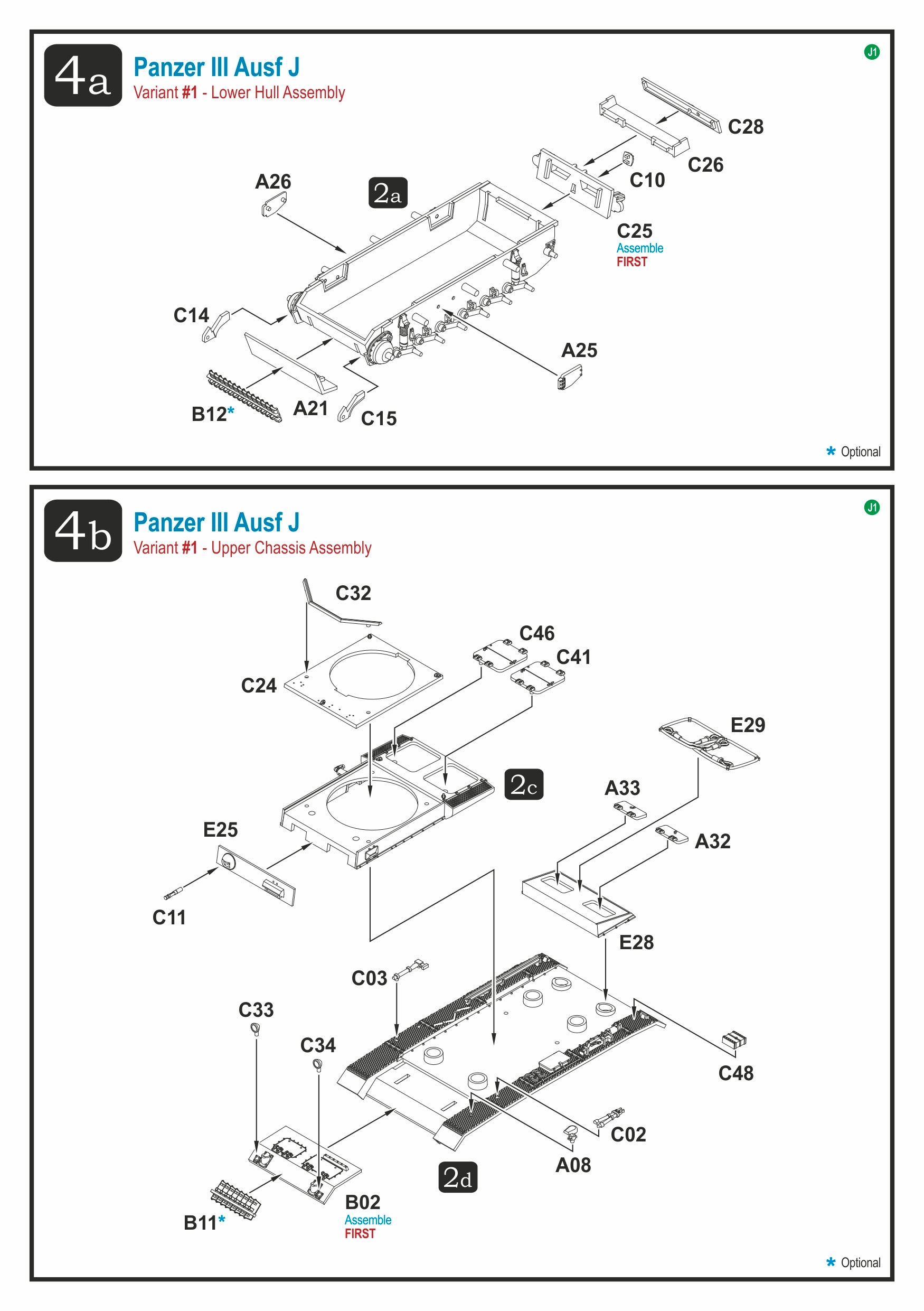 4a

Panzer III Ausf J
Variant #1 - Lower Hull Assembly

J1

C28
C26
C10
A26
2a
C25
Assemble
FIRST
C14
A25
B12*
A21
C15

* Optional

4b

Panzer III Ausf J
Variant #1 - Upper Chassis Assembly

J1

C32
C46
C41
C24
E29
2c
A33
E25
A32
C11
E28
C03
C33
C34
C48
C02
A08
2d
B02
Assemble
FIRST
B11*

* Optional