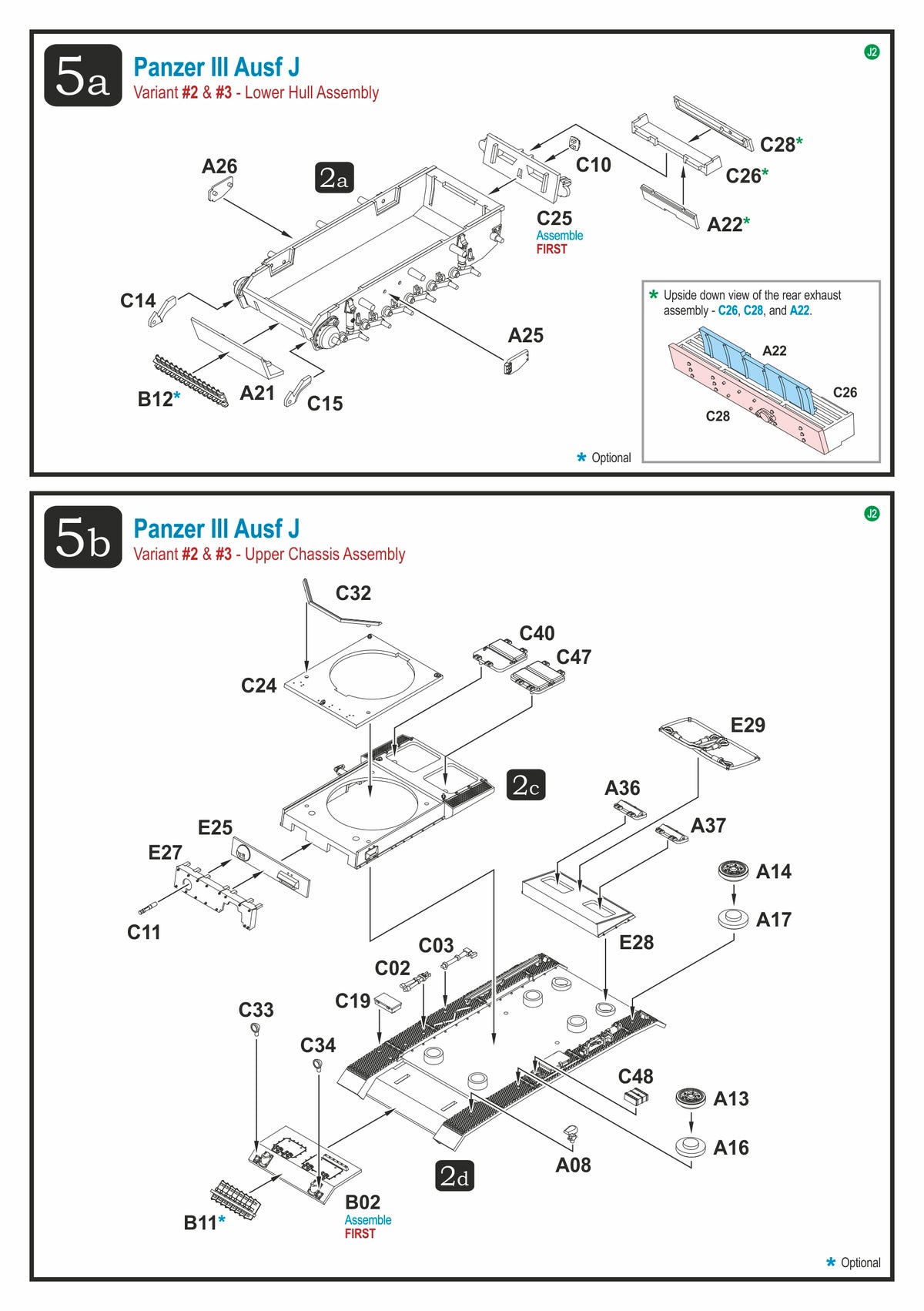 5a
Panzer III Ausf J
Variant #2 & #3 - Lower Hull Assembly

J2

A26
2a
C10
C28*
C26*
A22*
C25
Assemble
FIRST
C14
A25
B12*
A21
C15

* Upside down view of the rear exhaust assembly - C26, C28, and A22.
A22
C26
C28

* Optional

5b
Panzer III Ausf J
Variant #2 & #3 - Upper Chassis Assembly

J2

C32
C40
C47
C24
E29
2c
A36
A37
E25
E27
A14
A17
C11
E28
C03
C02
C19
C33
C34
C48
A13
A16
A08
2d
B02
Assemble
FIRST
B11*

* Optional