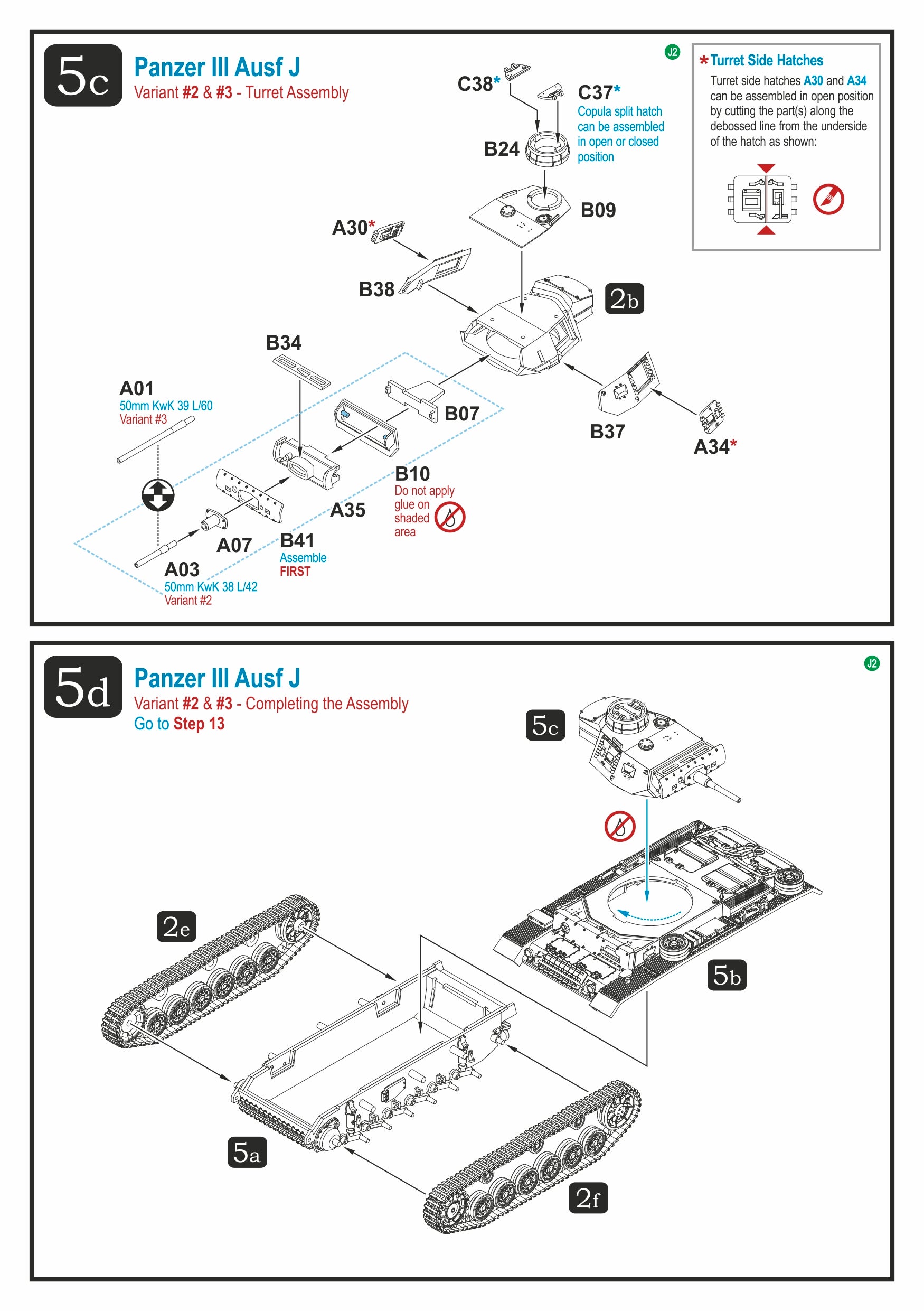 5c

Panzer III Ausf J
Variant #2 & #3 - Turret Assembly

J2

*Turret Side Hatches
Turret side hatches A30 and A34 can be assembled in open position by cutting the part(s) along the debossed line from the underside of the hatch as shown:

C38*

C37*
Copula split hatch can be assembled in open or closed position

B24

B09

A30*

B38

2b

B34

A01
50mm KwK 39 L/60
Variant #3

B07

B37

A34*

B10
Do not apply glue on shaded area

A35

A07

B41
Assemble FIRST

A03
50mm KwK 38 L/42
Variant #2

5d

Panzer III Ausf J
Variant #2 & #3 - Completing the Assembly
Go to Step 13

J2

5c

2e

5b

5a

2f