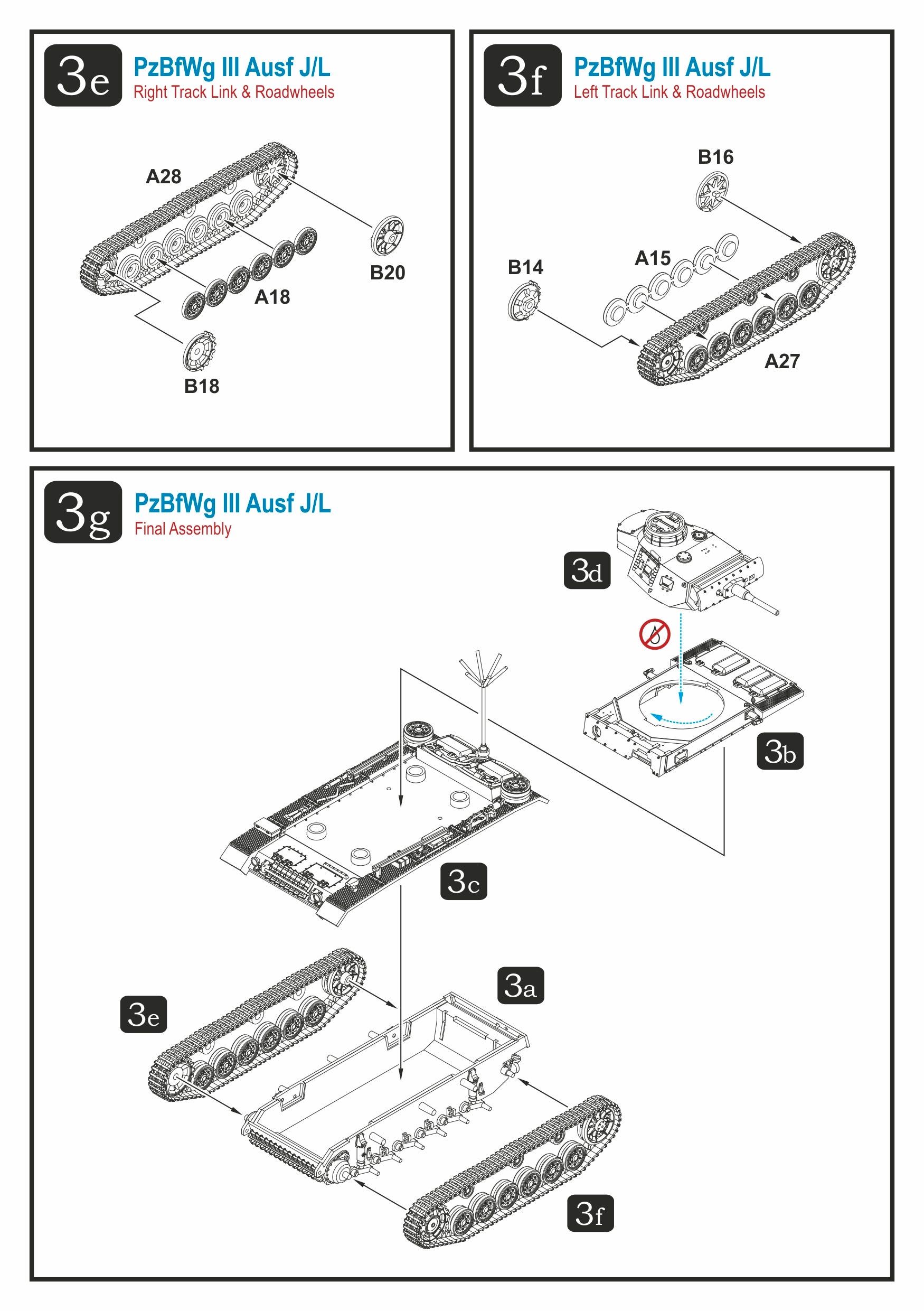 3e
PzBfWg III Ausf J/L
Right Track Link & Roadwheels

A28
B20
A18
B18

3f
PzBfWg III Ausf J/L
Left Track Link & Roadwheels

B16
B14
A15
A27

3g
PzBfWg III Ausf J/L
Final Assembly

3d
3b
3c
3a
3e
3f