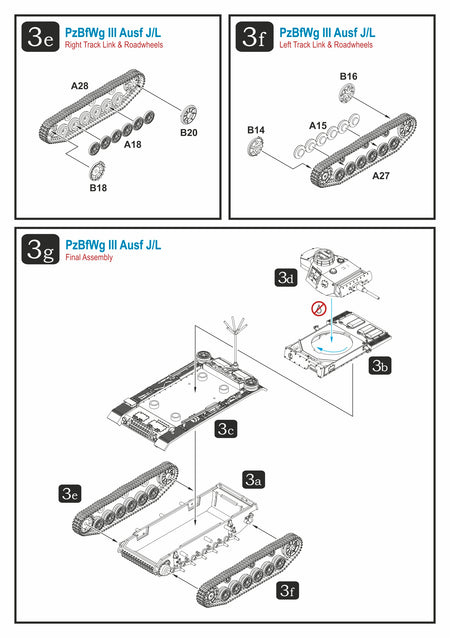 3e
PzBfWg III Ausf J/L
Right Track Link & Roadwheels

A28
B20
A18
B18

3f
PzBfWg III Ausf J/L
Left Track Link & Roadwheels

B16
B14
A15
A27

3g
PzBfWg III Ausf J/L
Final Assembly

3d
3b
3c
3a
3e
3f