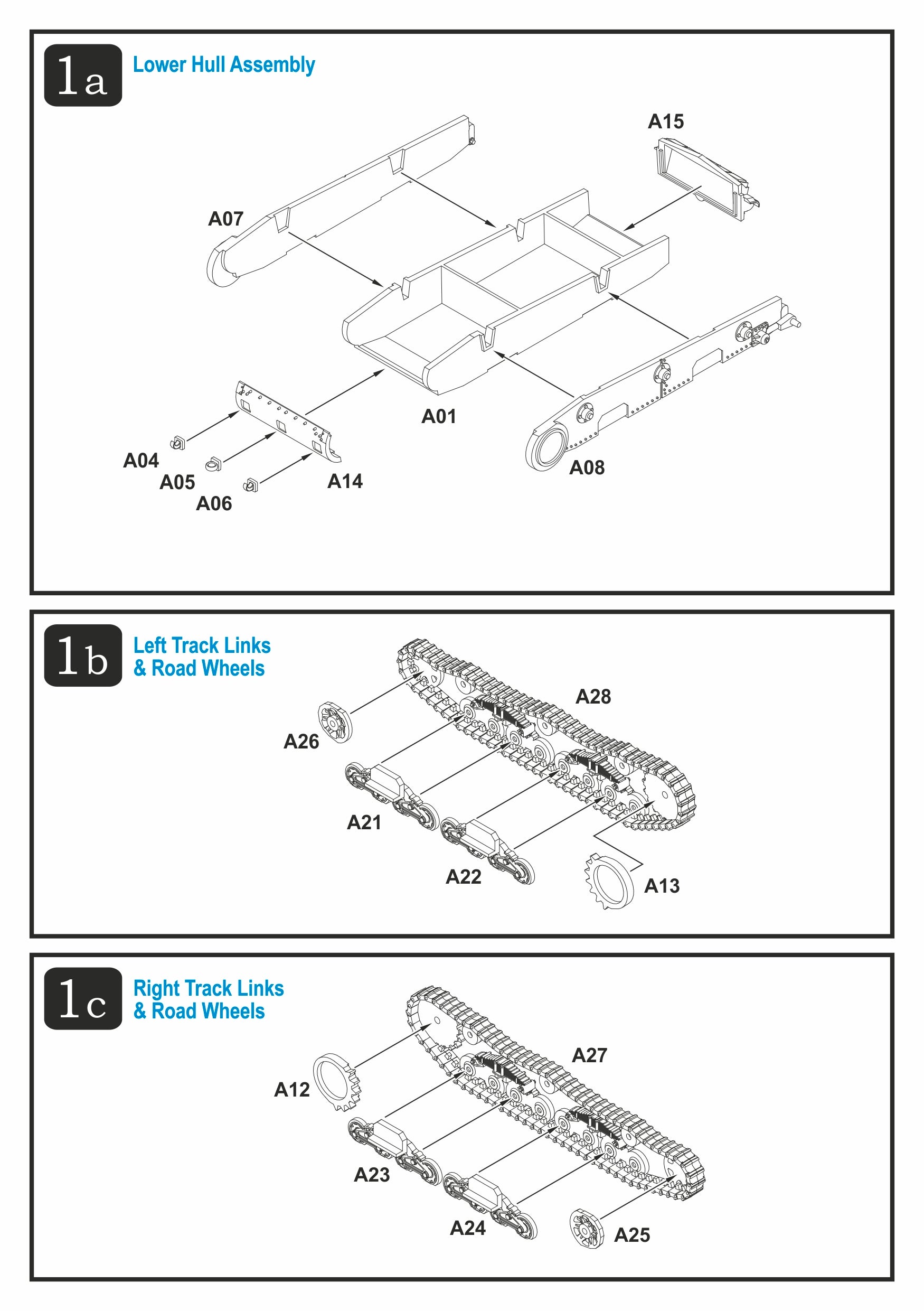 1a Lower Hull Assembly

A15

A07

A01

A04

A05

A06

A14

A08

1b Left Track Links & Road Wheels

A28

A26

A21

A22

A13

1c Right Track Links & Road Wheels

A27

A12

A23

A24

A25