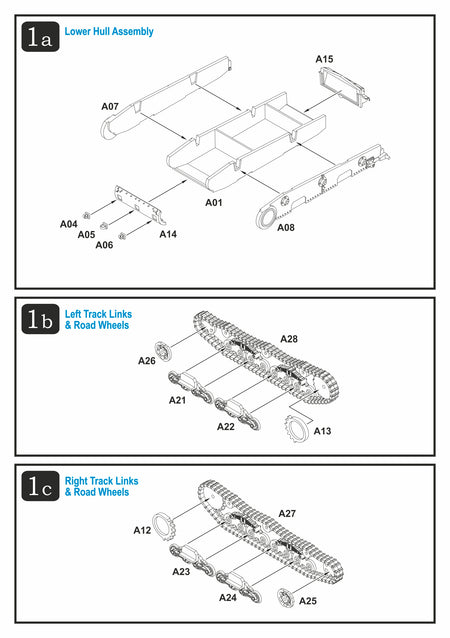 1a Lower Hull Assembly

A15
A07
A01
A04
A05
A06
A14
A08

1b Left Track Links & Road Wheels

A28
A26
A21
A22
A13

1c Right Track Links & Road Wheels

A27
A12
A23
A24
A25