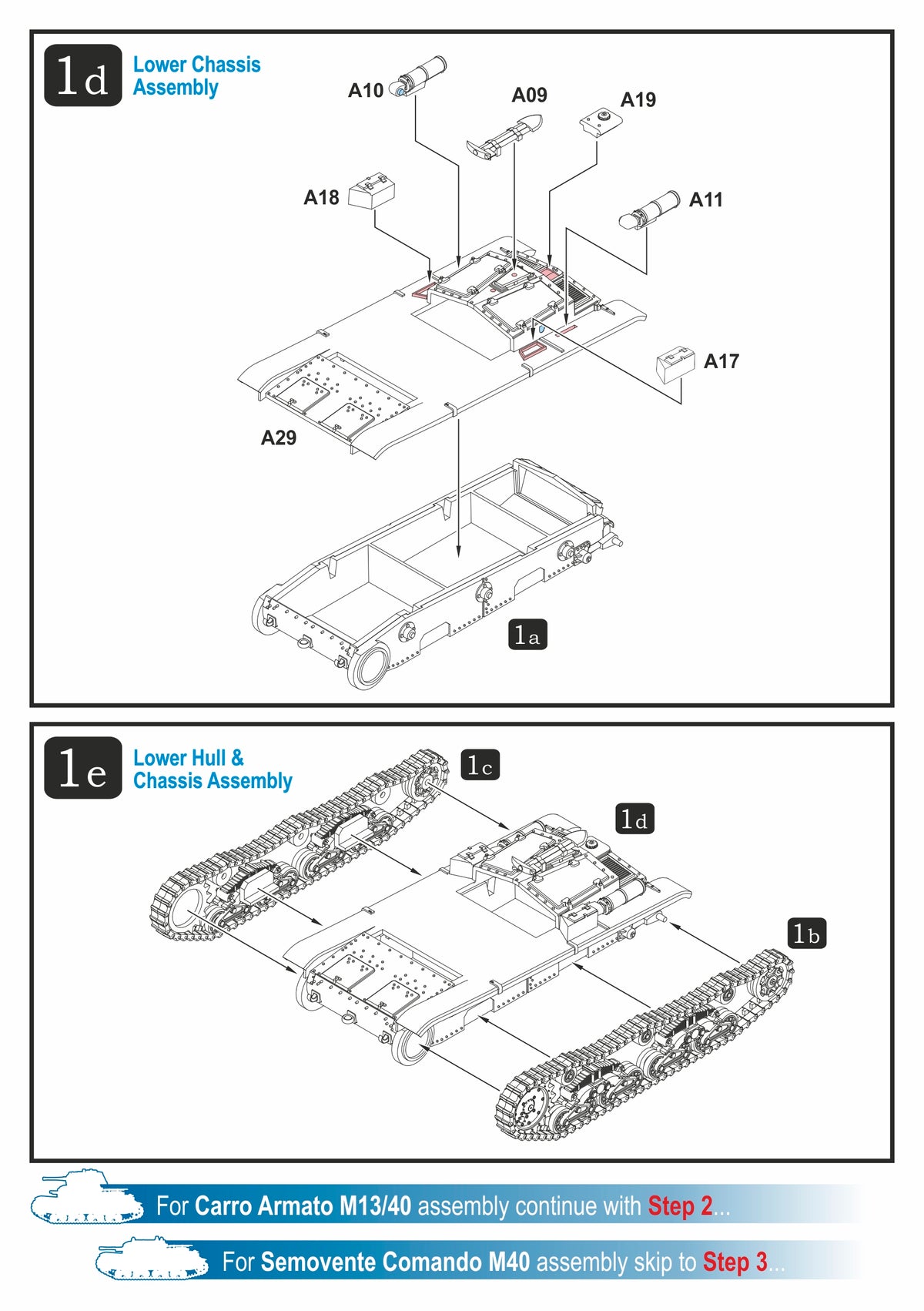 1d Lower Chassis Assembly

A10

A09

A19

A18

A11

A17

A29

1a

1e Lower Hull & Chassis Assembly

1c

1d

1b

For Carro Armato M13/40 assembly continue with Step 2...

For Semovente Comando M40 assembly skip to Step 3...